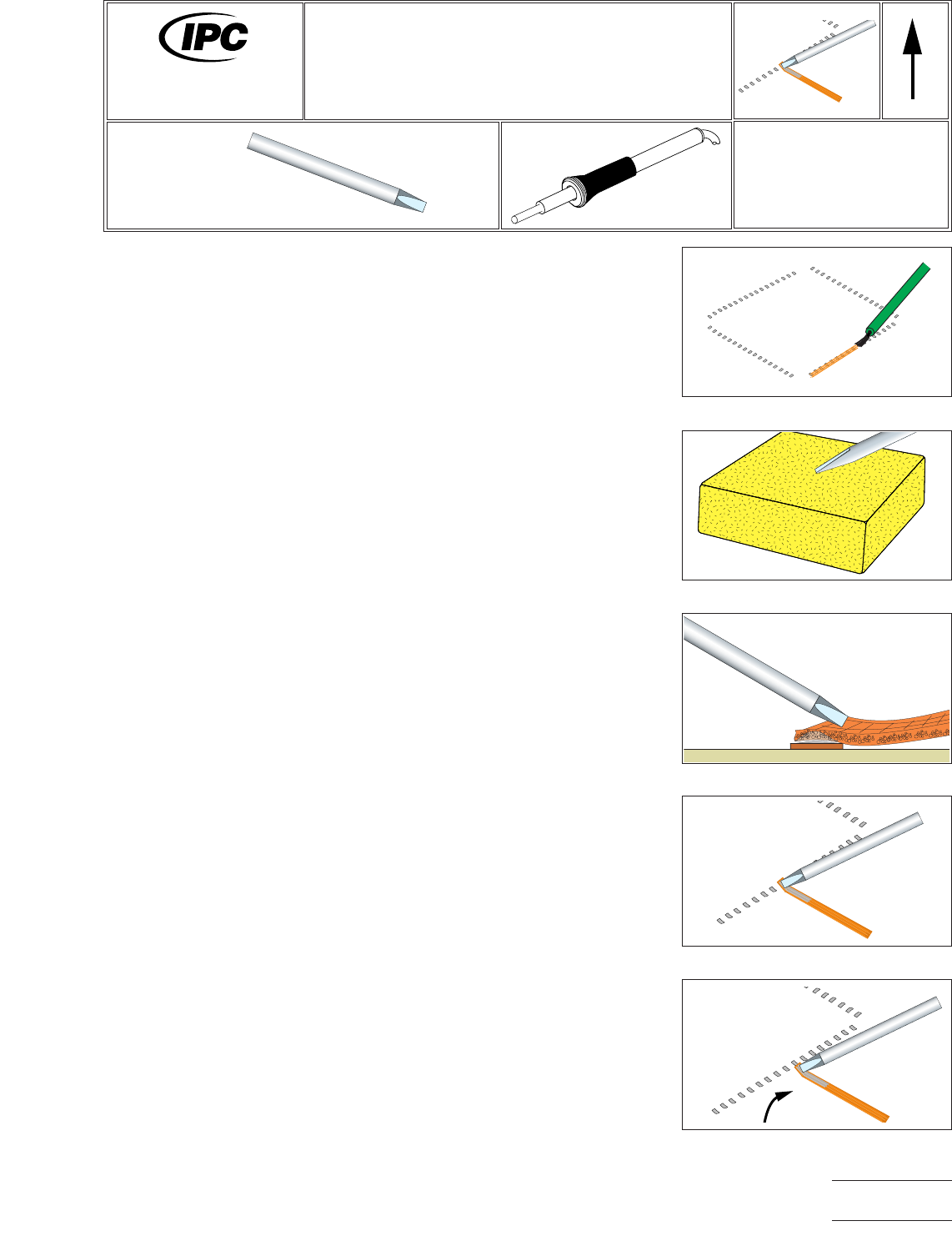 IPC