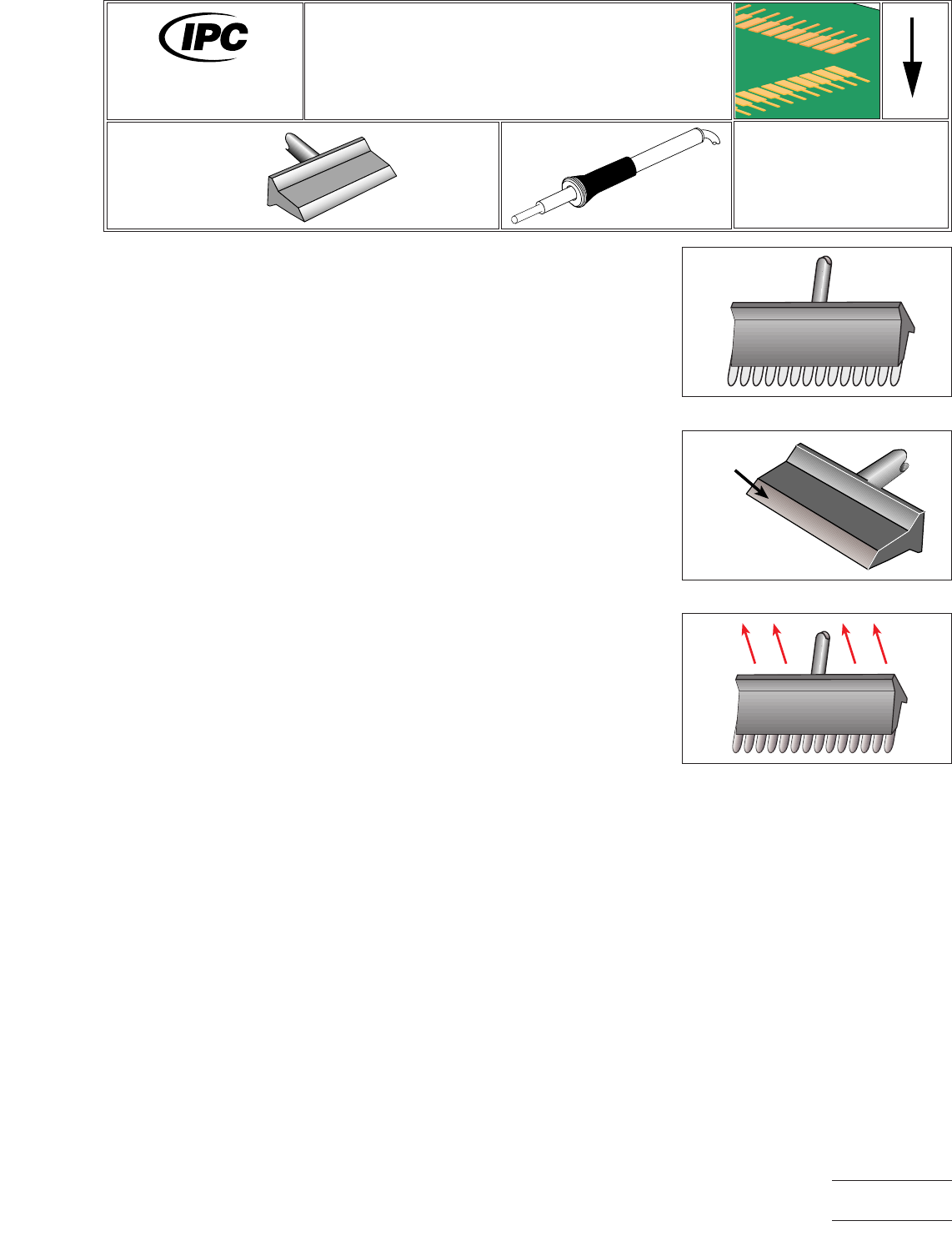 IPC