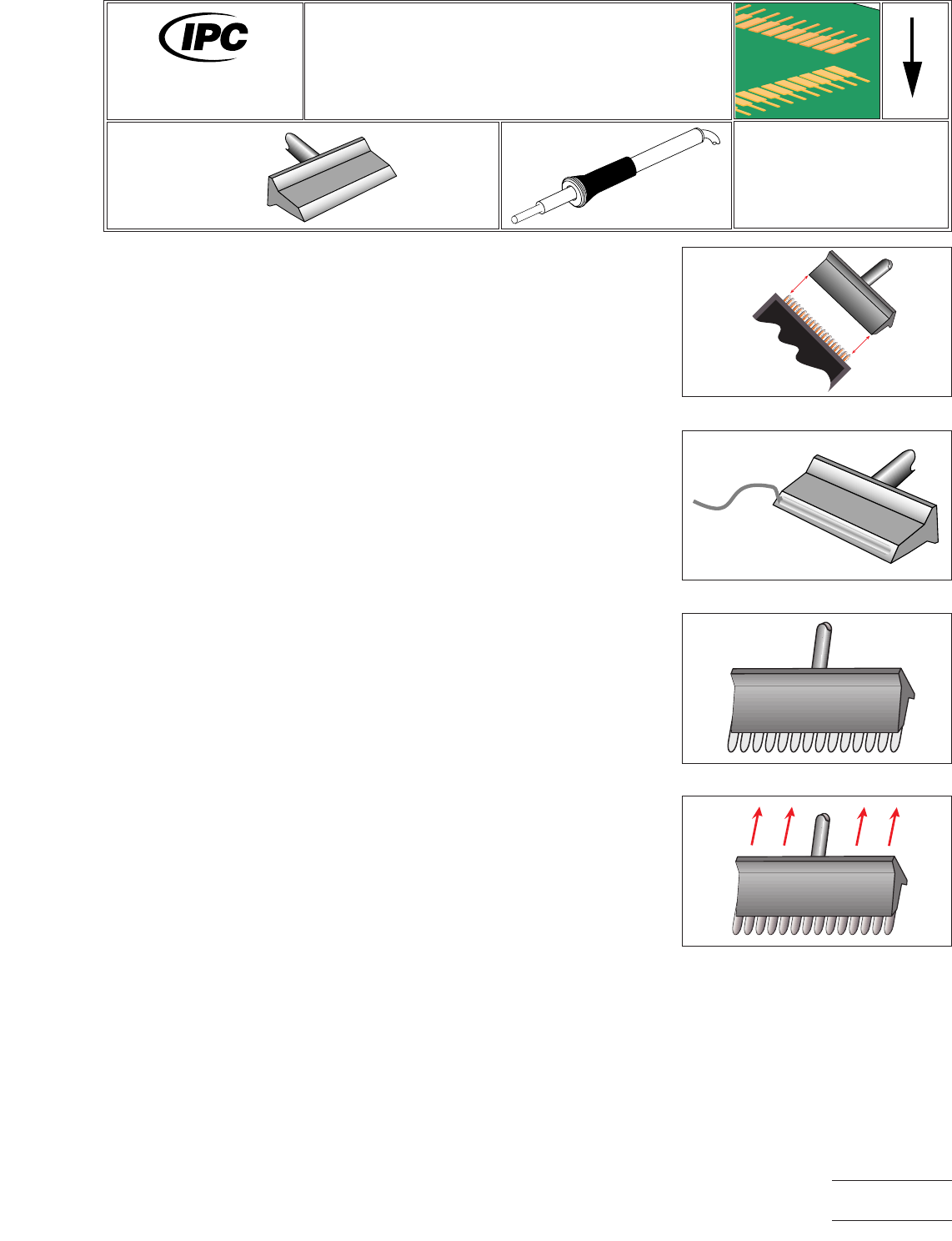 IPC