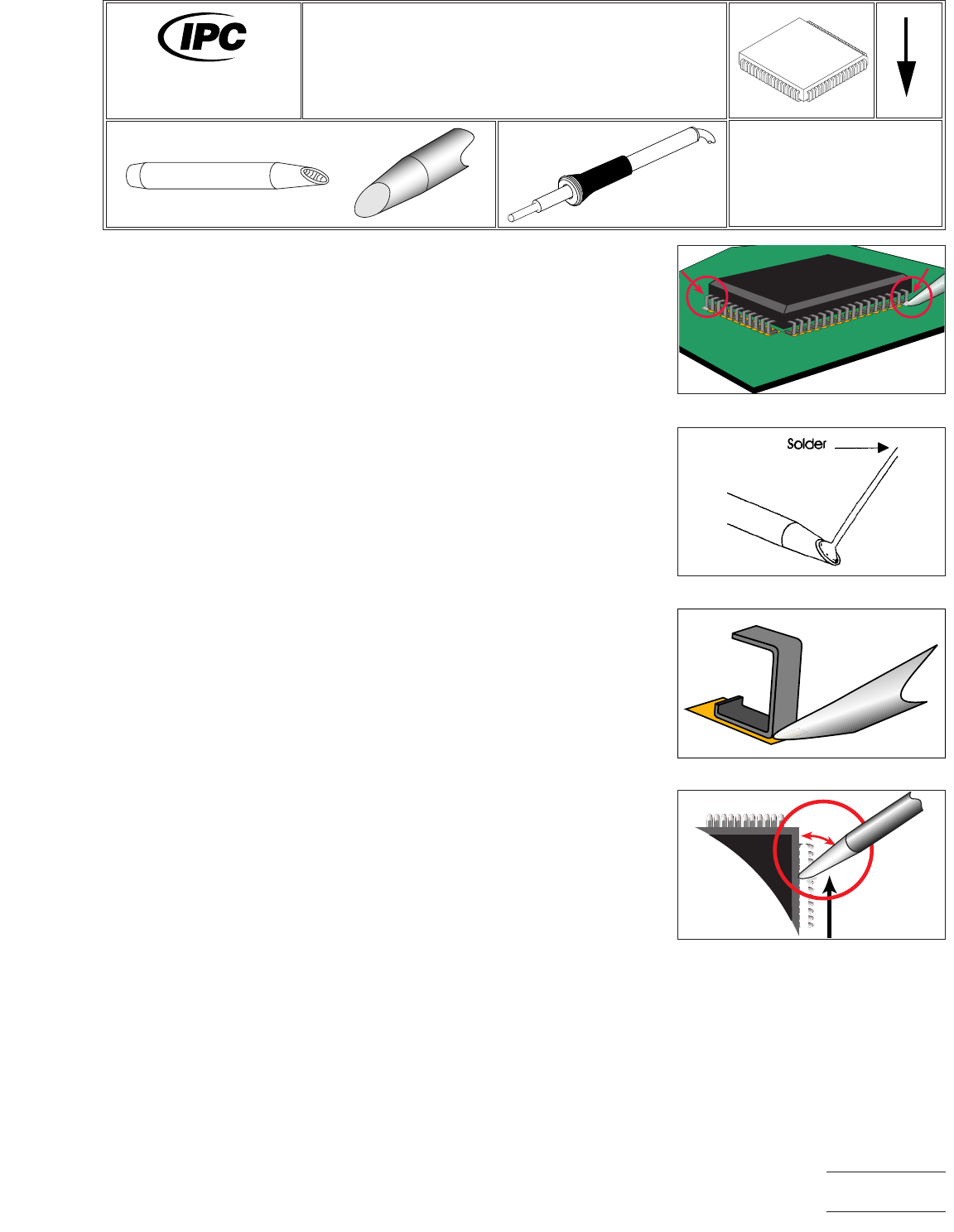 IPC

Solder