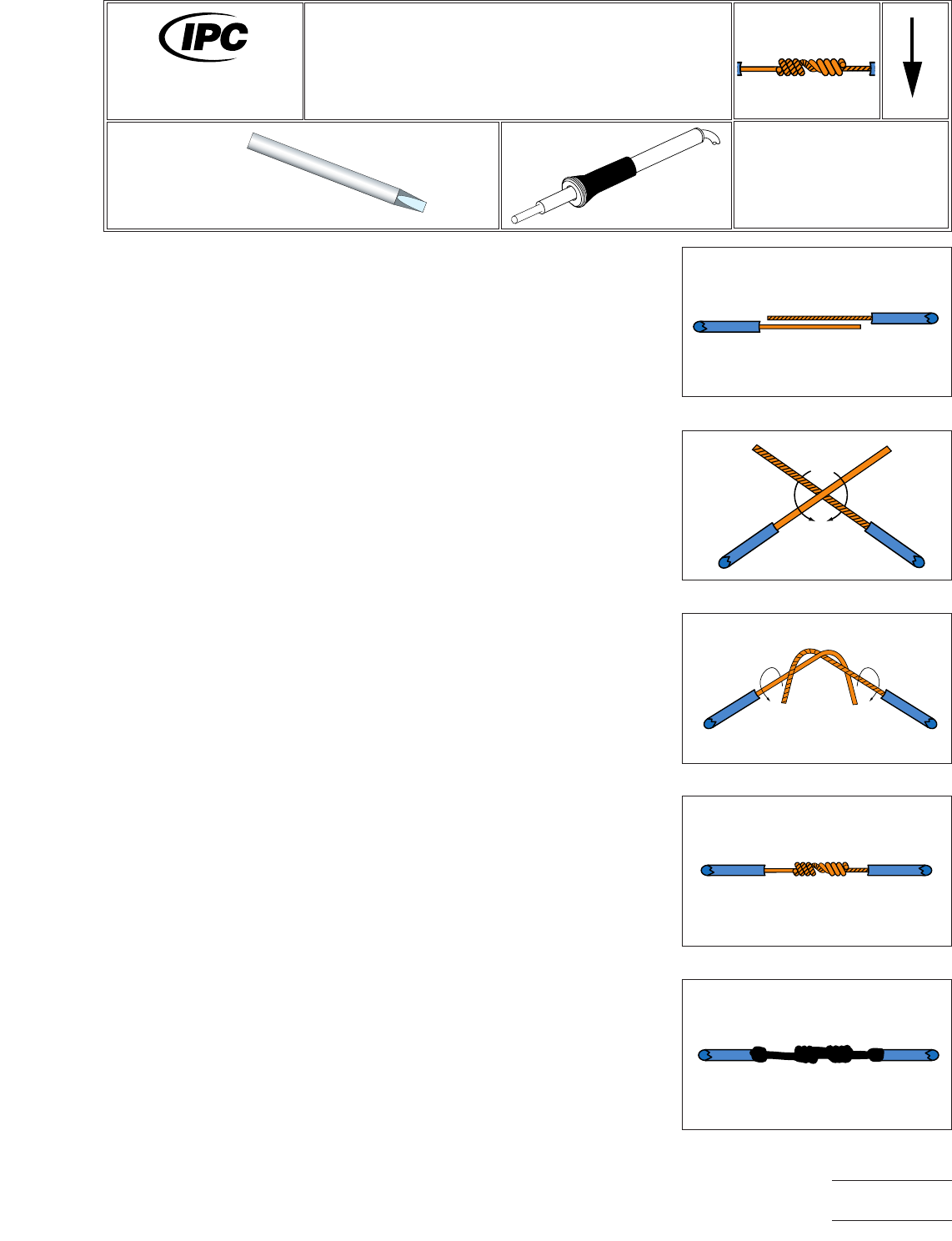 IPC