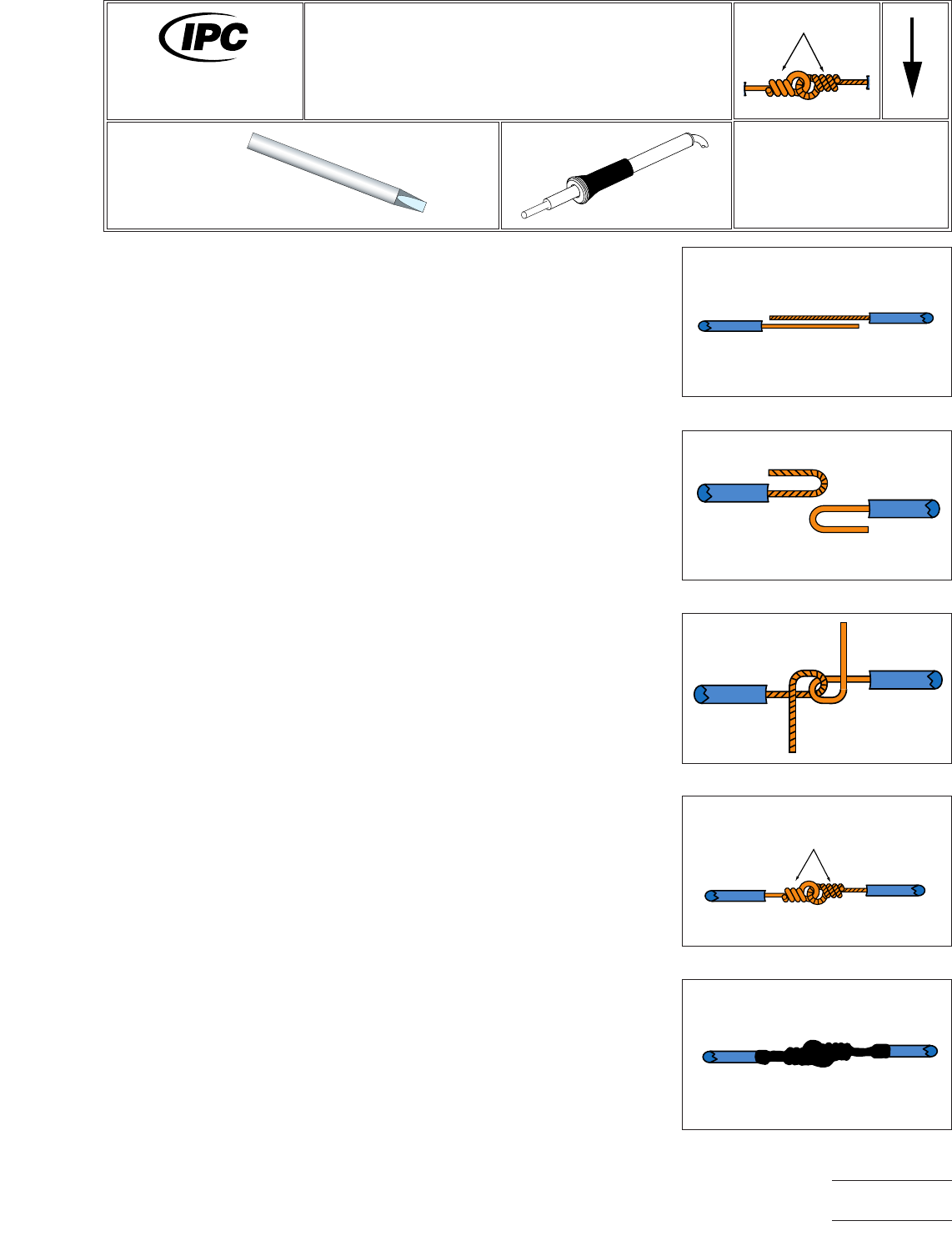 IPC