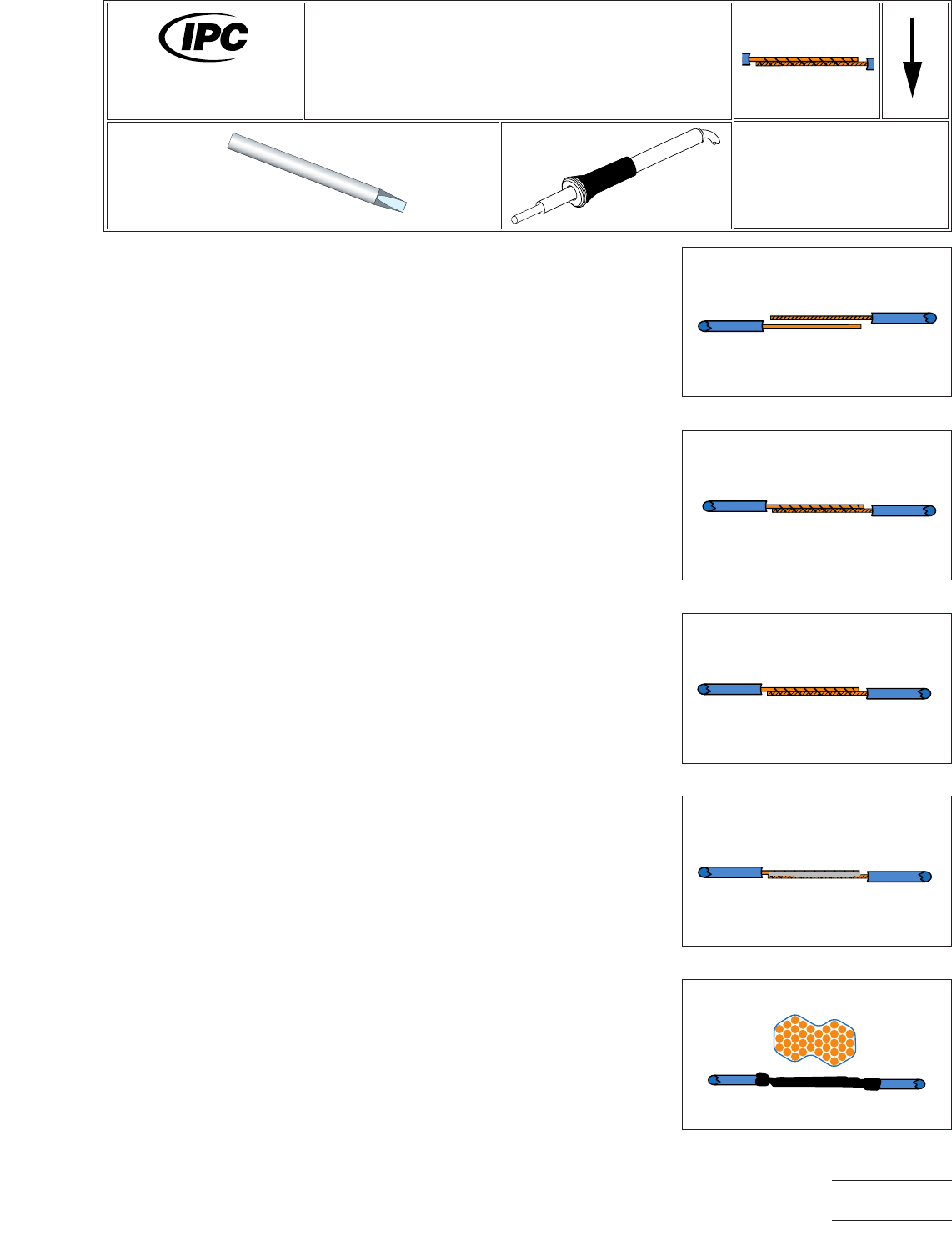 IPC