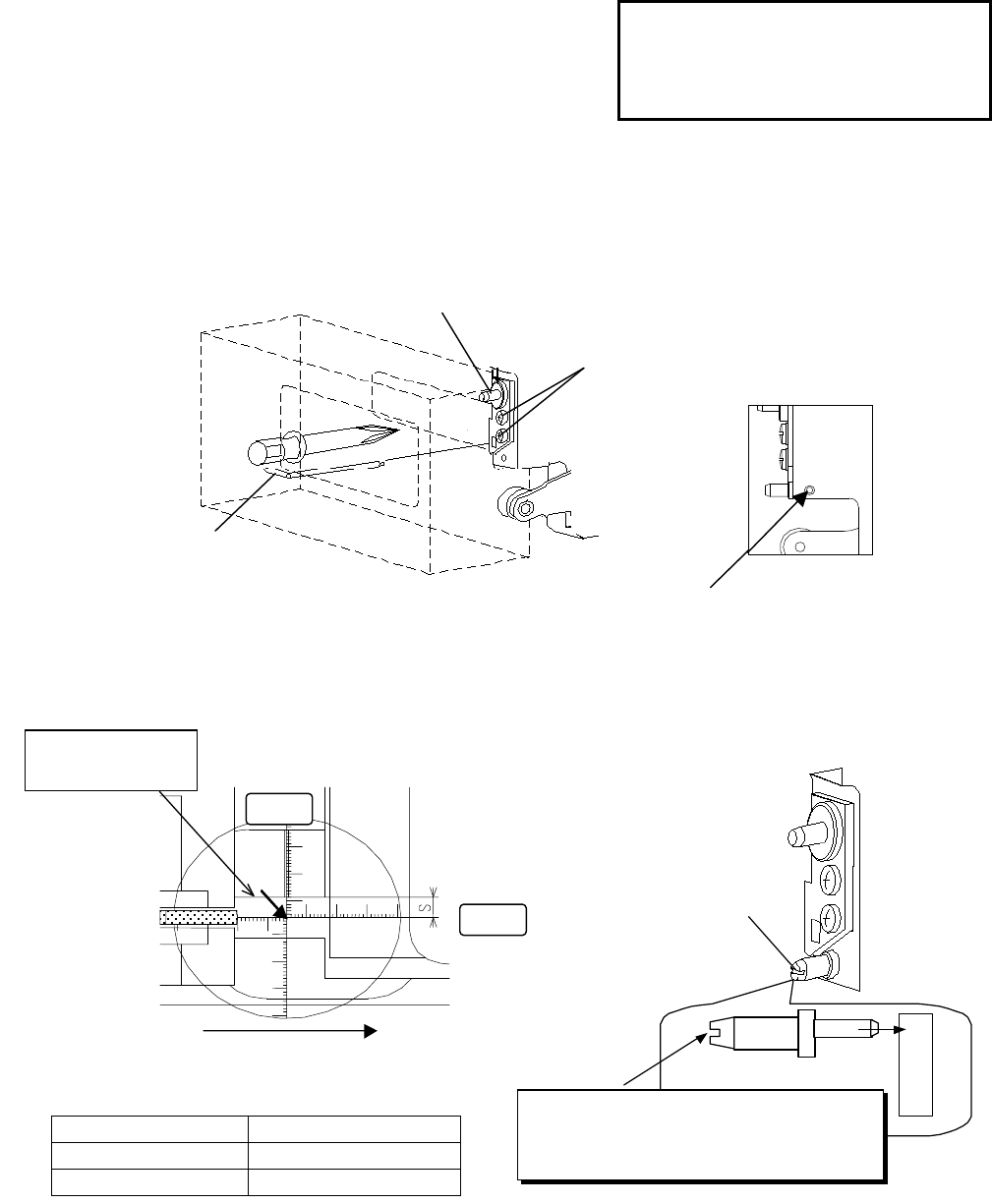 S