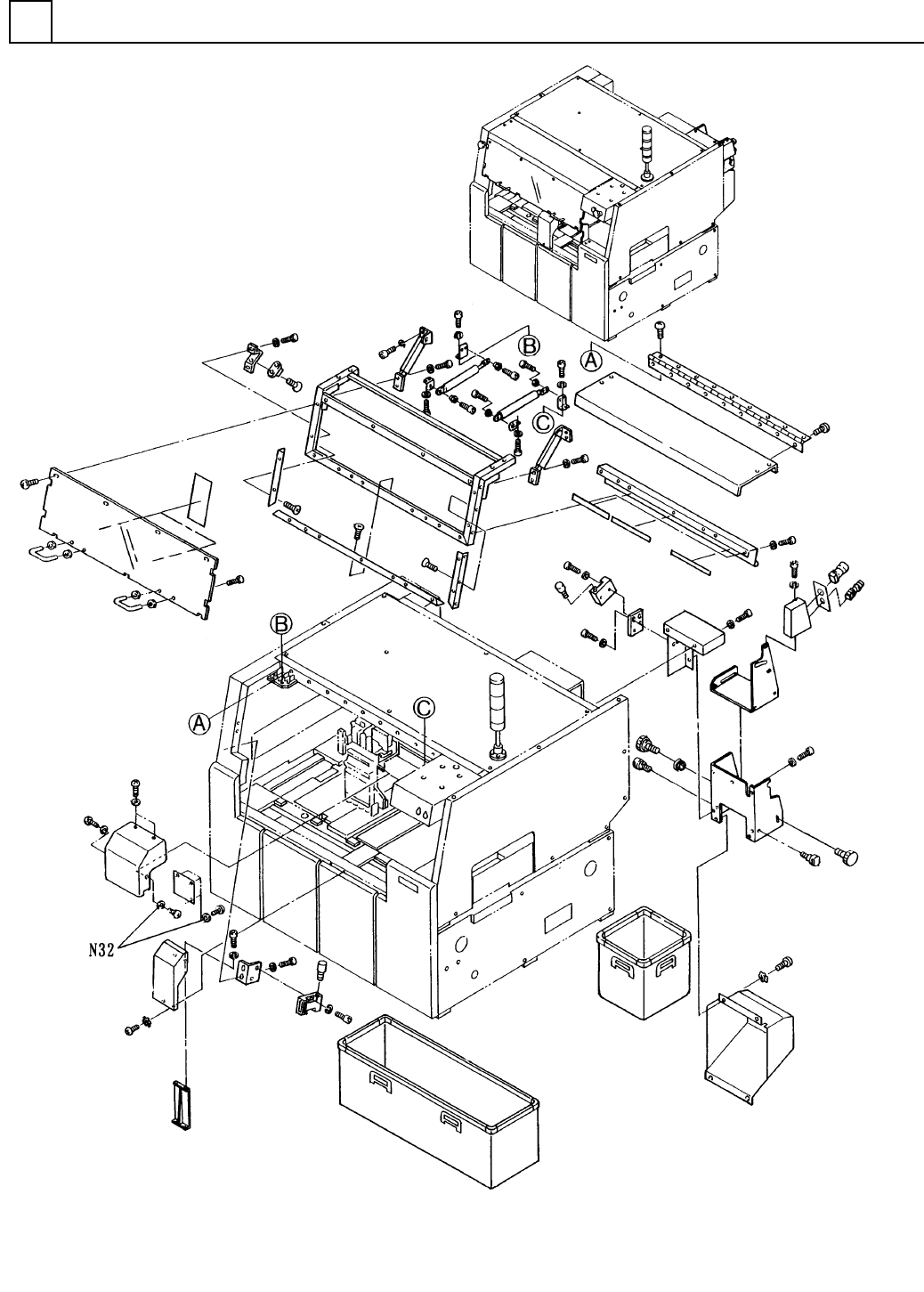 B
A
C
B
A
C
N32