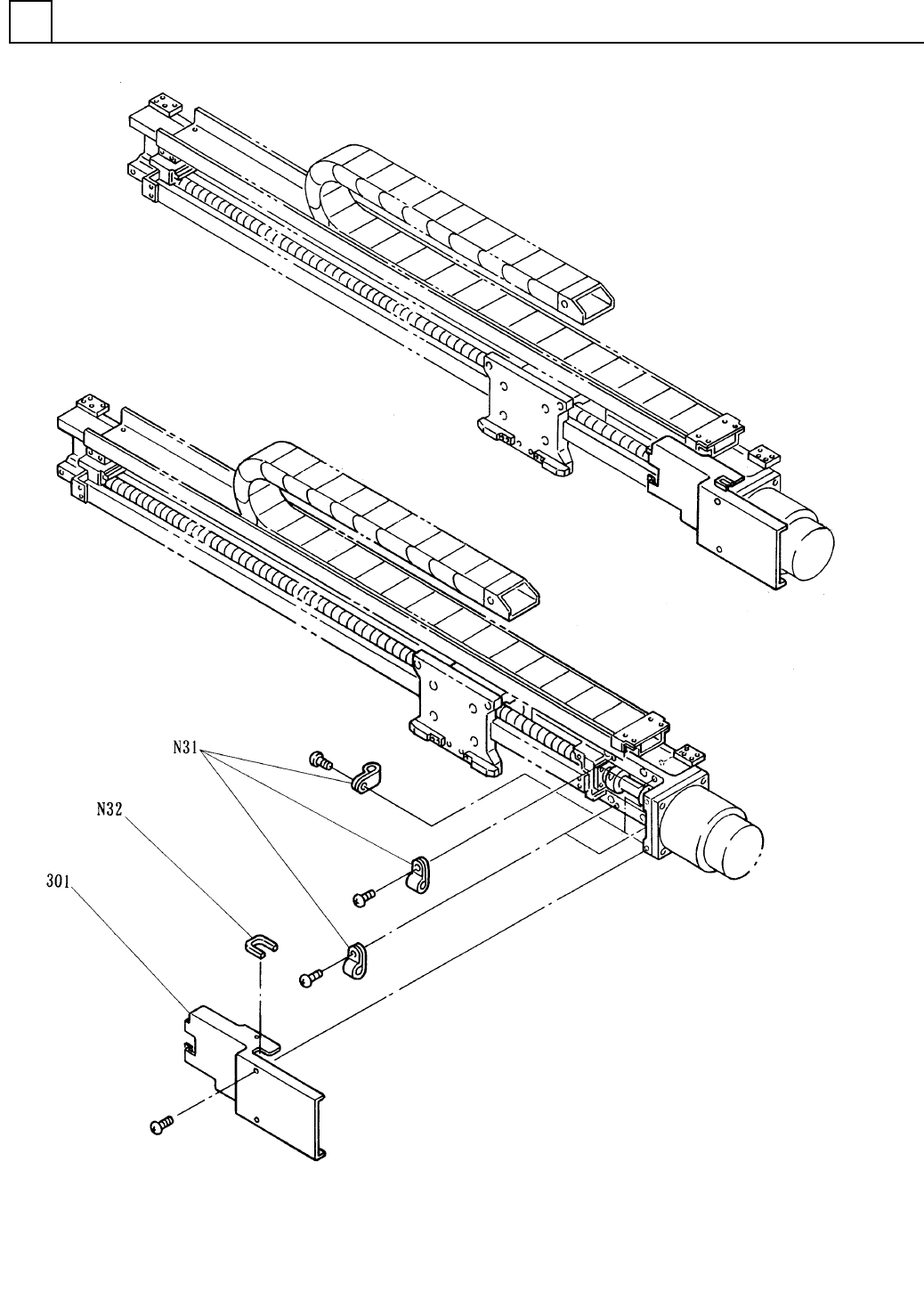 N31

N32

301