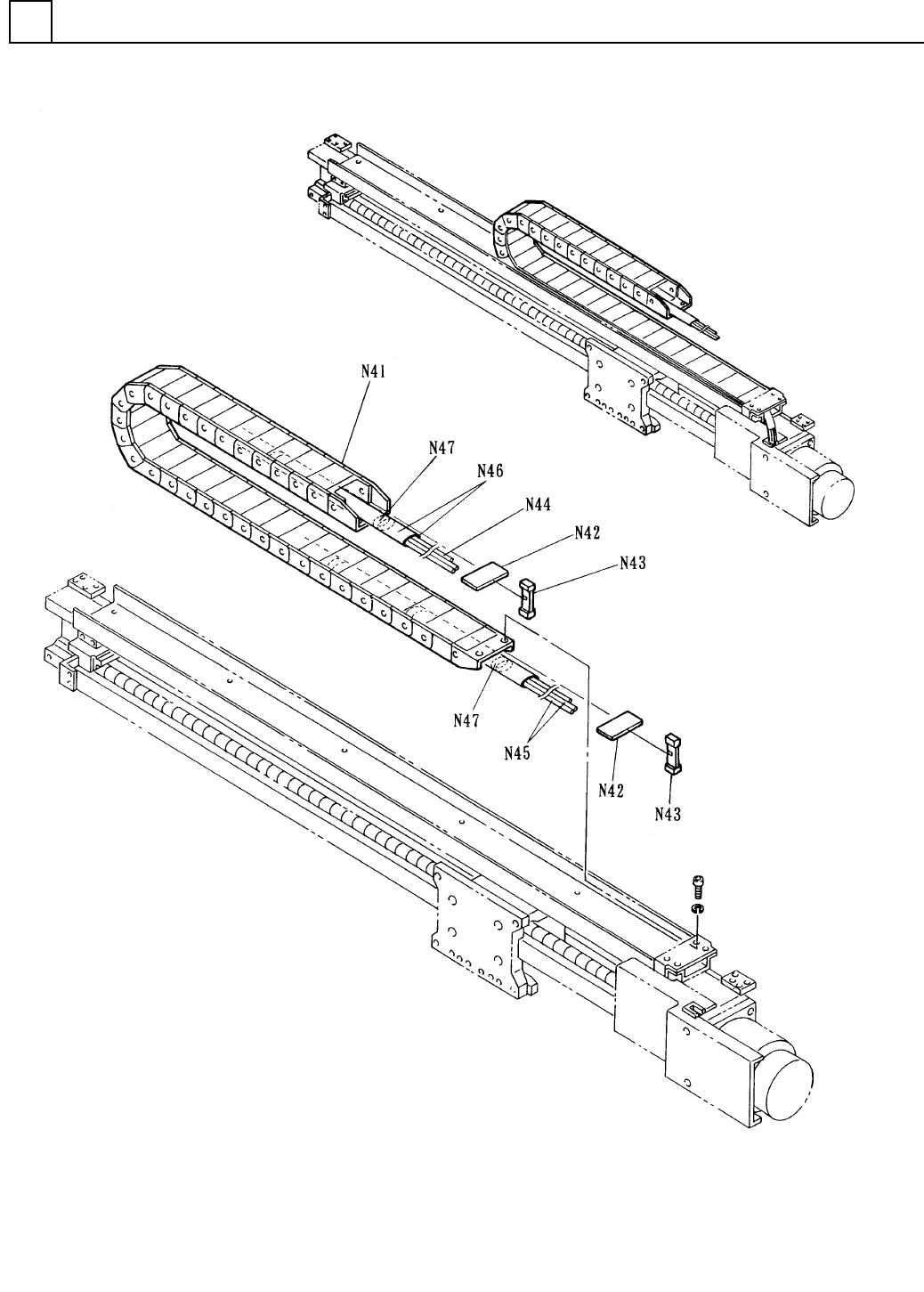 N41
N47
N46
N44
N42
N43
N47
N45
N42
N43