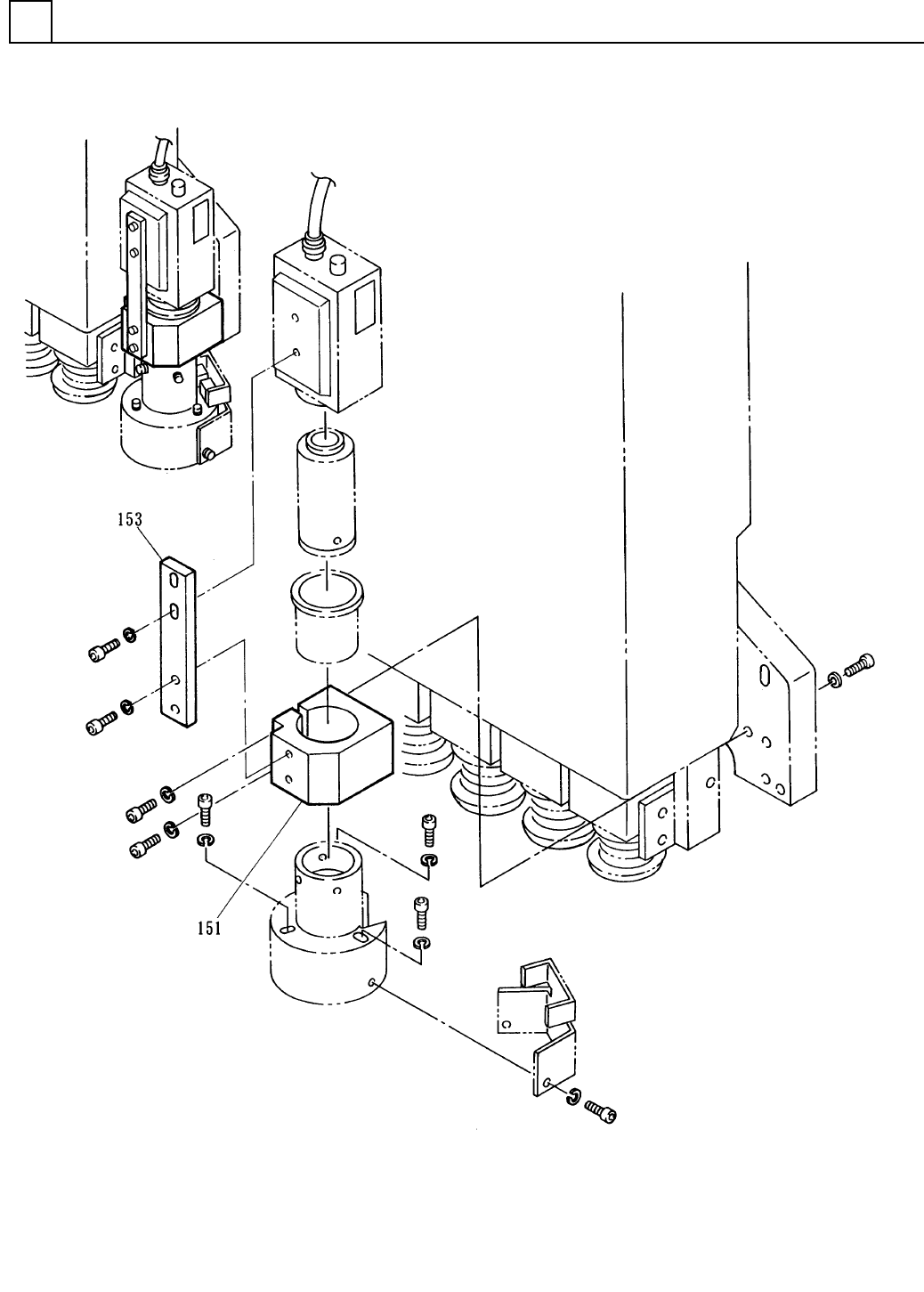 153

151