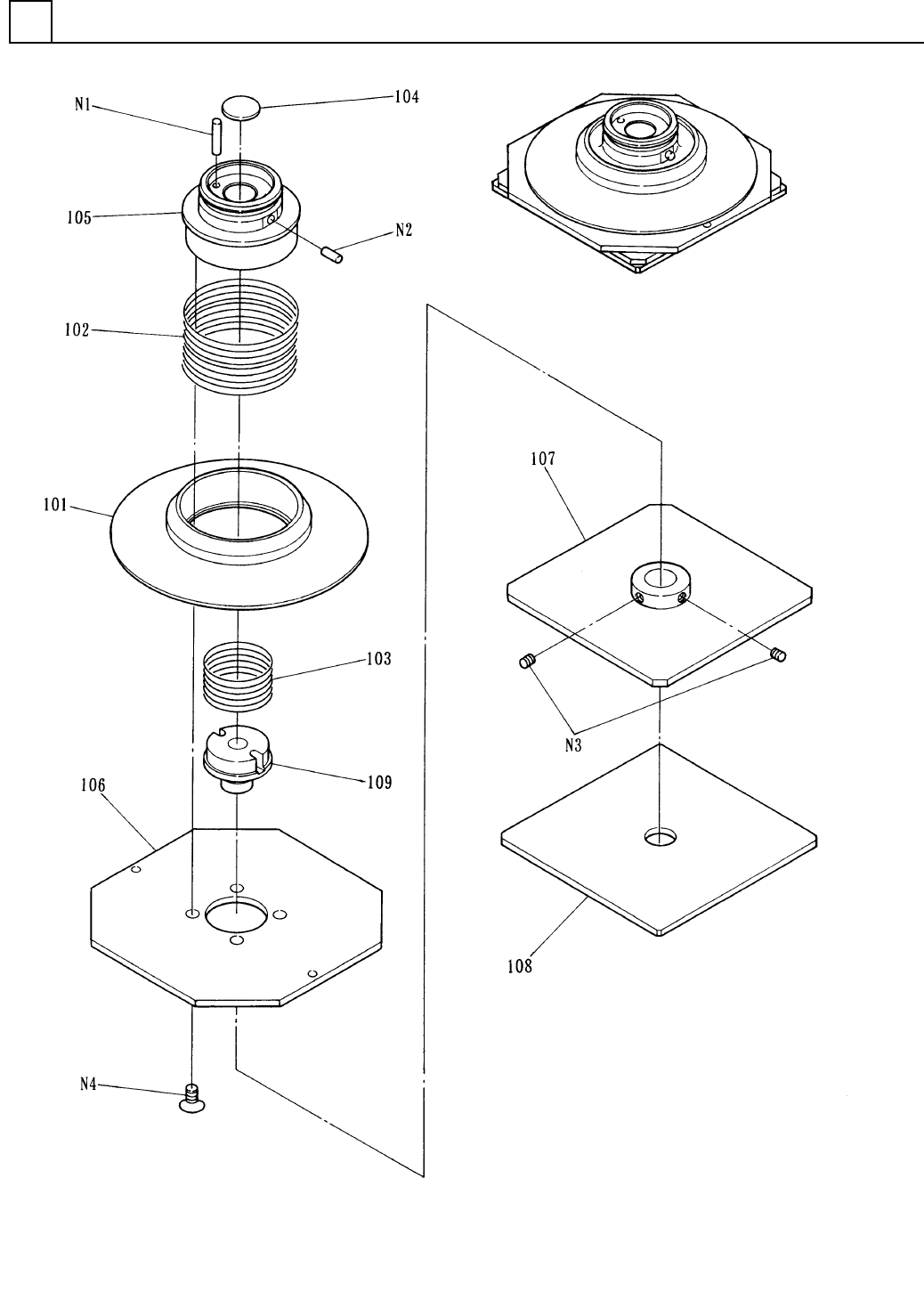 N1
104
105
N2
102
101
103
109
106
N4
107
N3
108