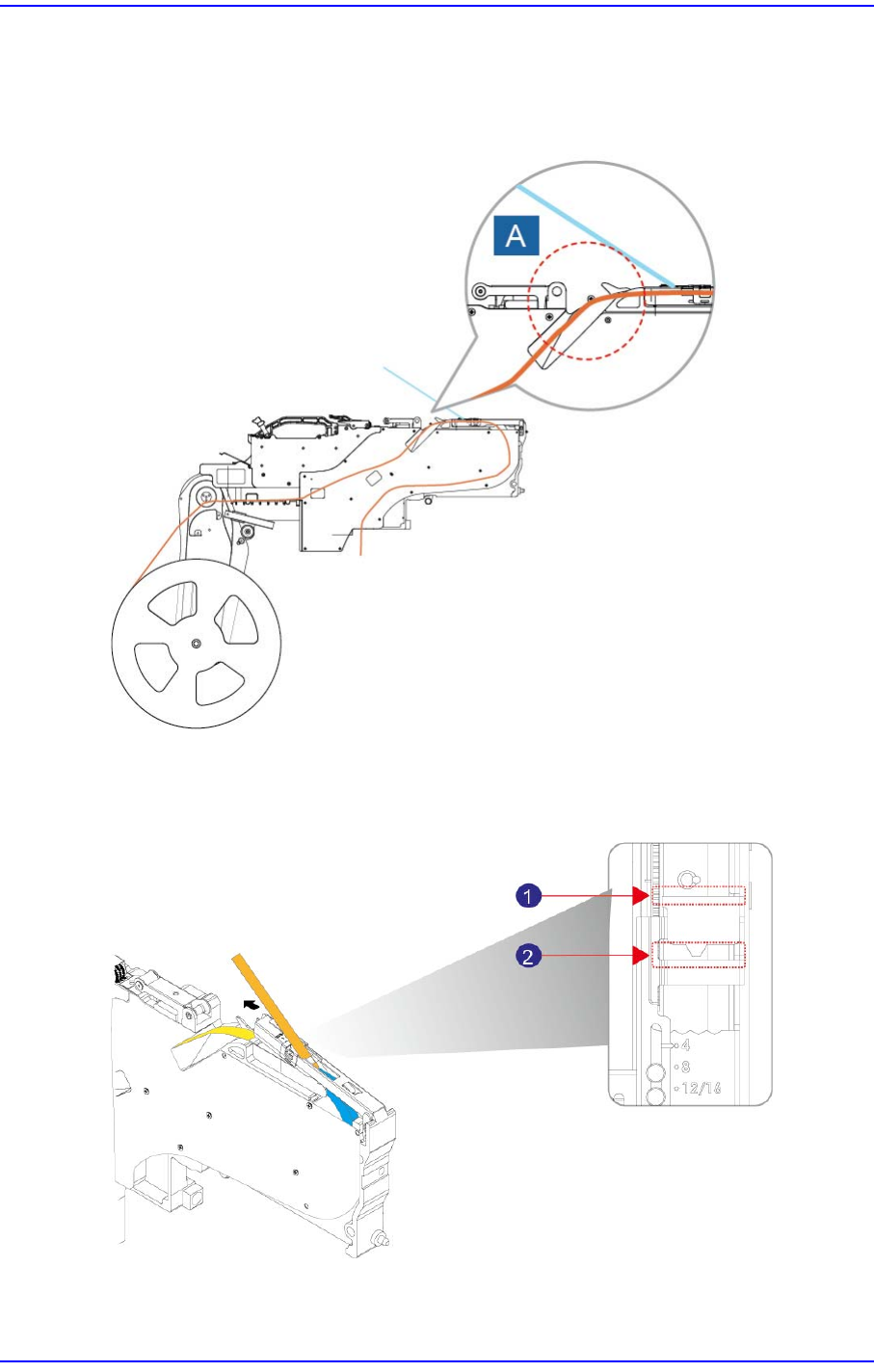 A

1

2

4
8
12/16