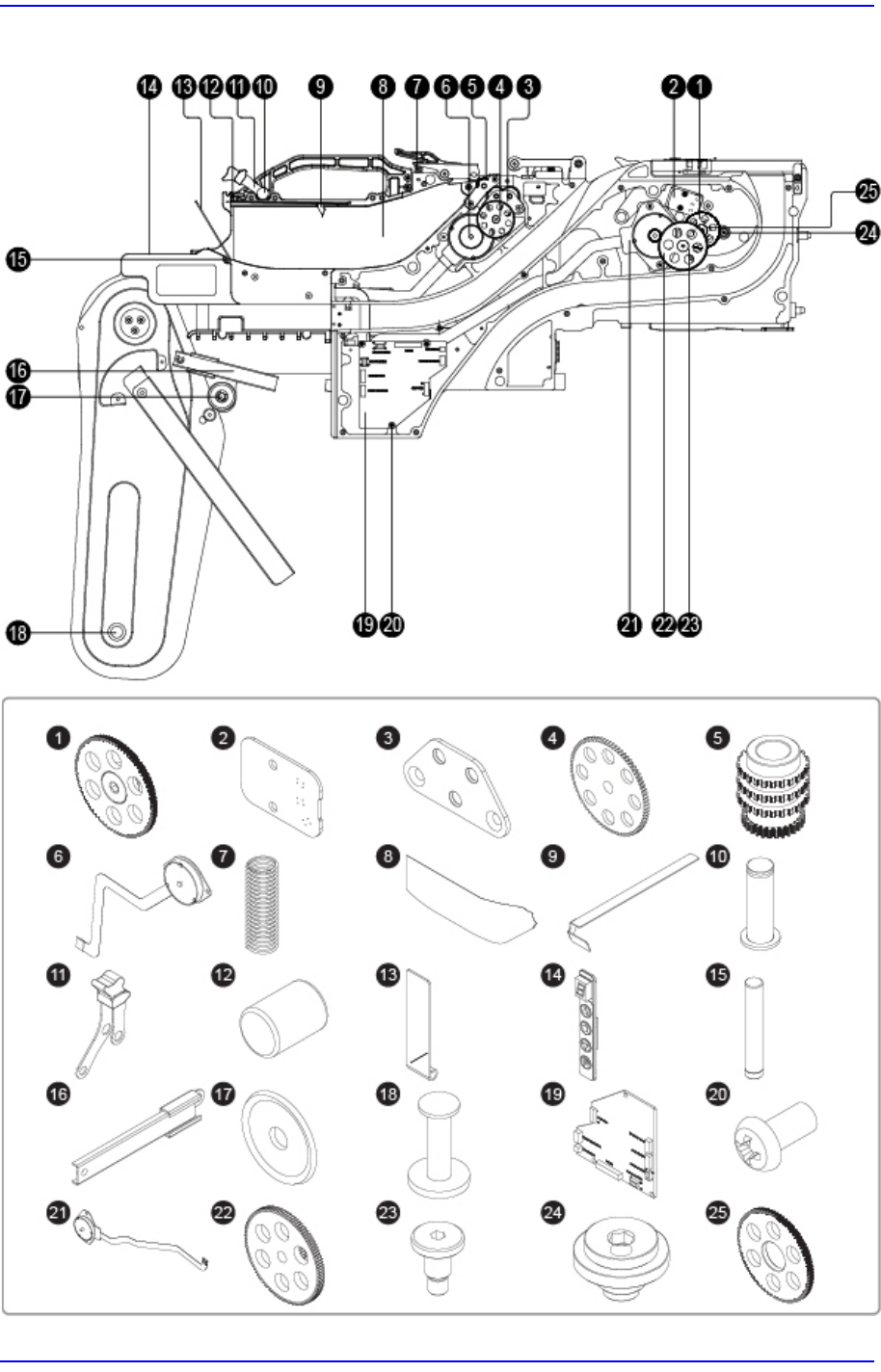 14 13 12 11 10 9 8 7 6 5 4 3 2 1

25

24

15

16

17

18

19 20

21 22 23

1 2 3 4 5

6 7 8 9 10

11 12 13 14 15

16 17 18 19 20

21 22 23 24 25