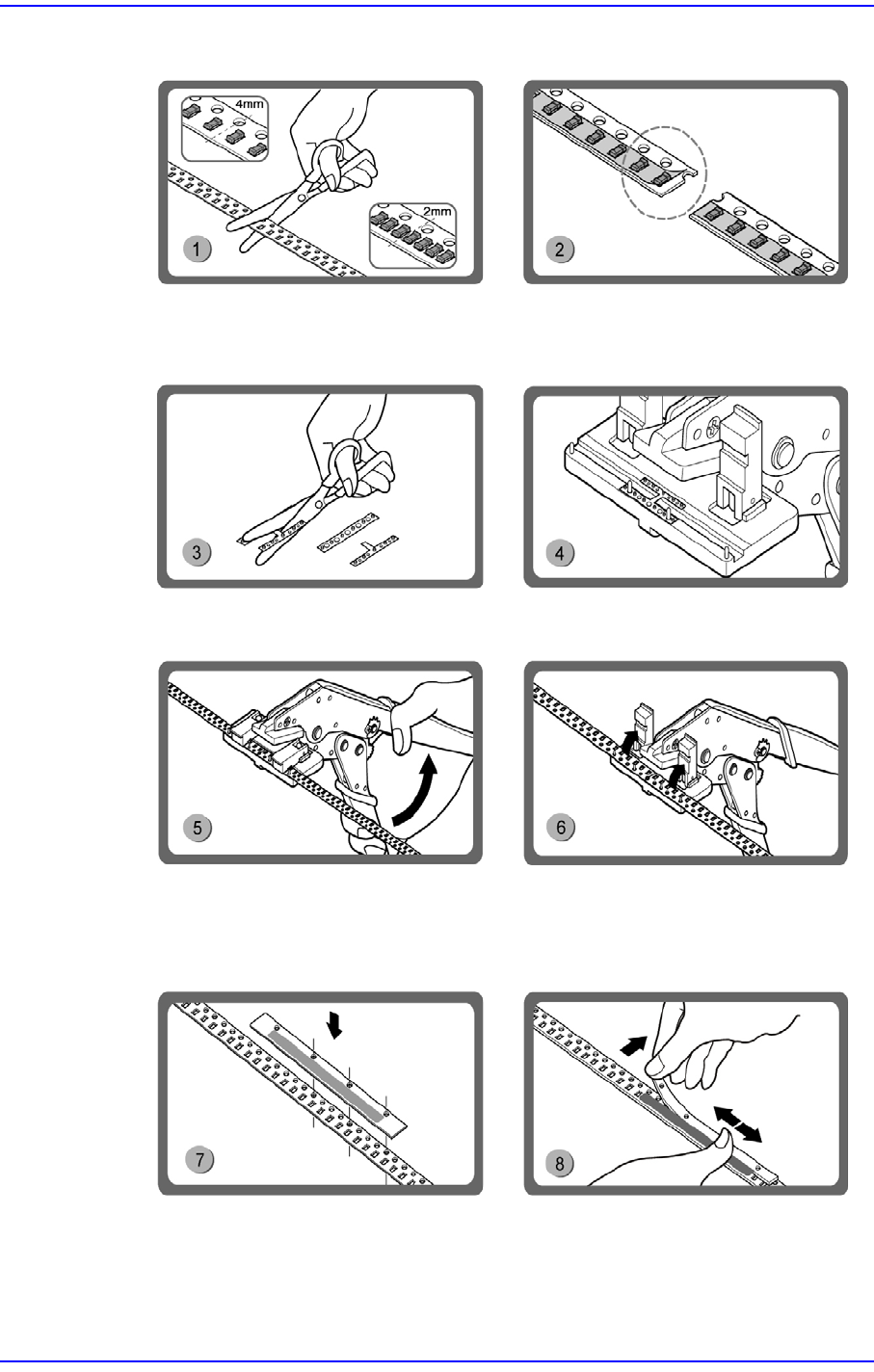 4mm

2mm

1

2

3

4

5

6

7

8