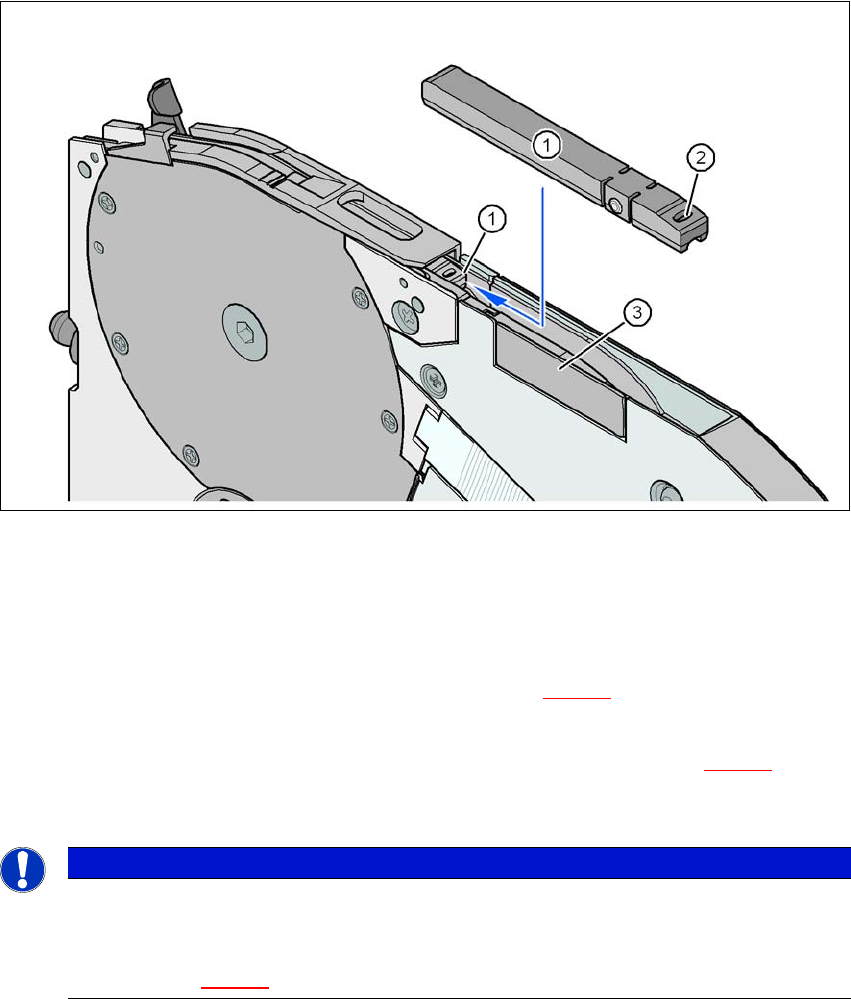 1
2
1
3