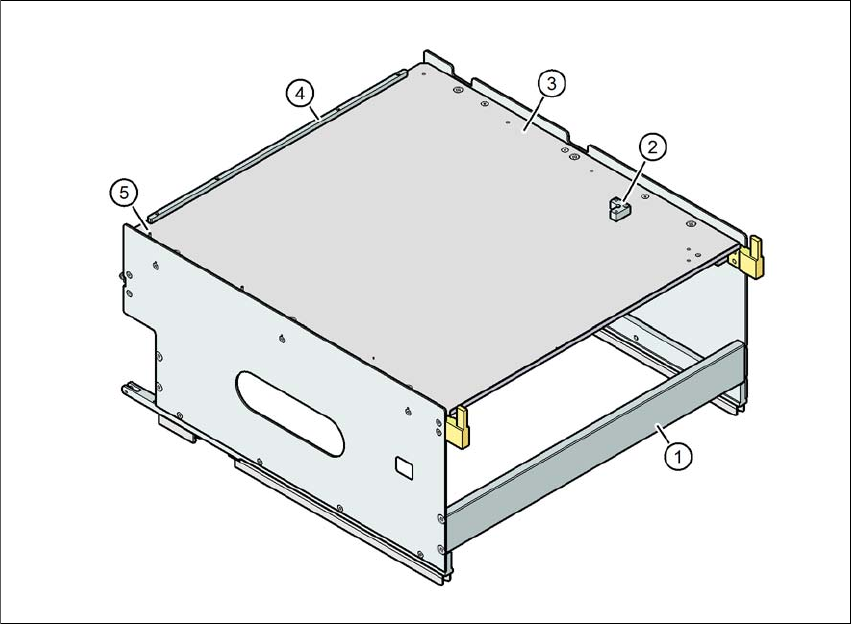 4
3
2
5
1