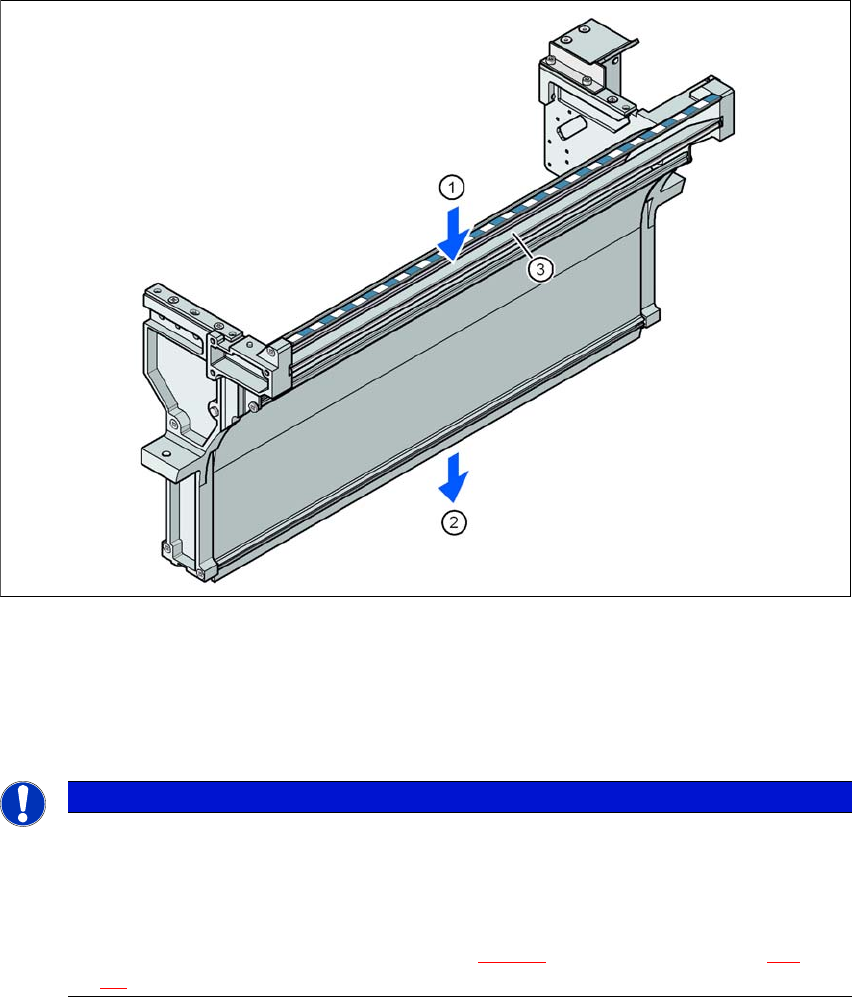 1

3

2