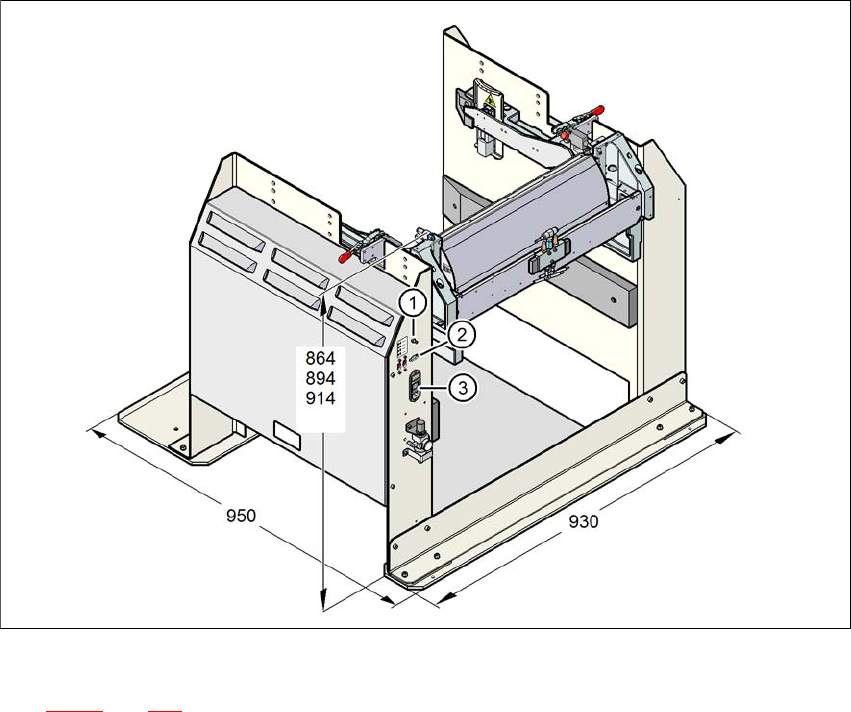 1
2
3
864
894
914
950
930