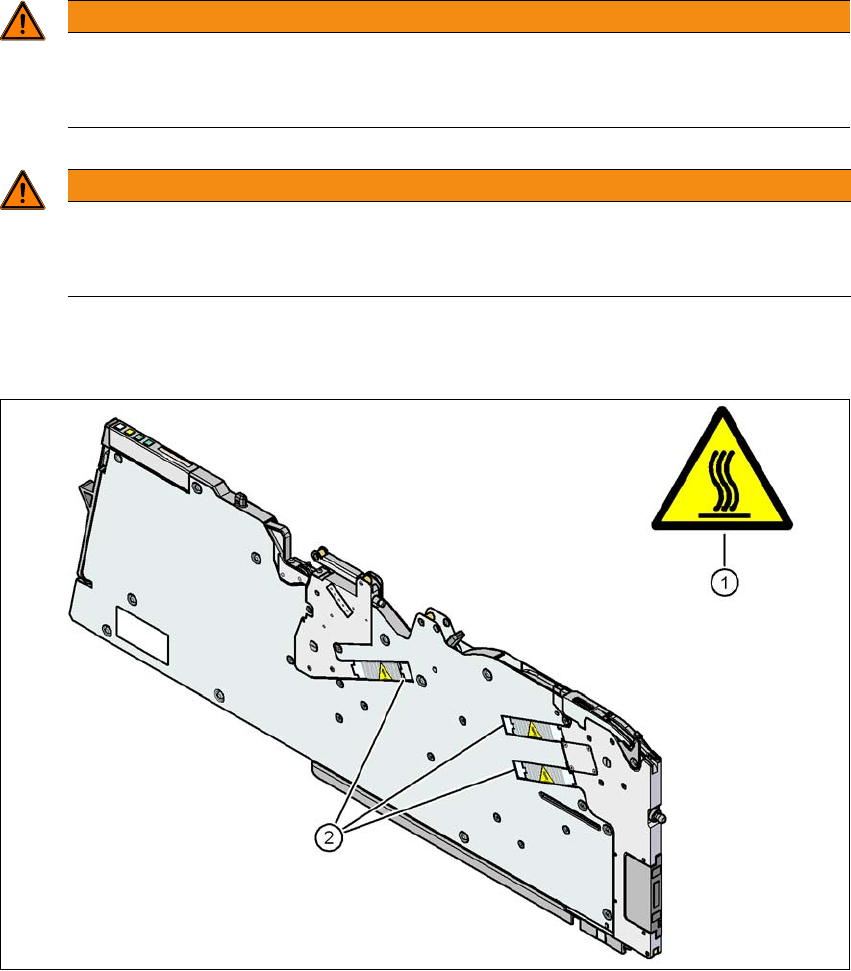 1

2