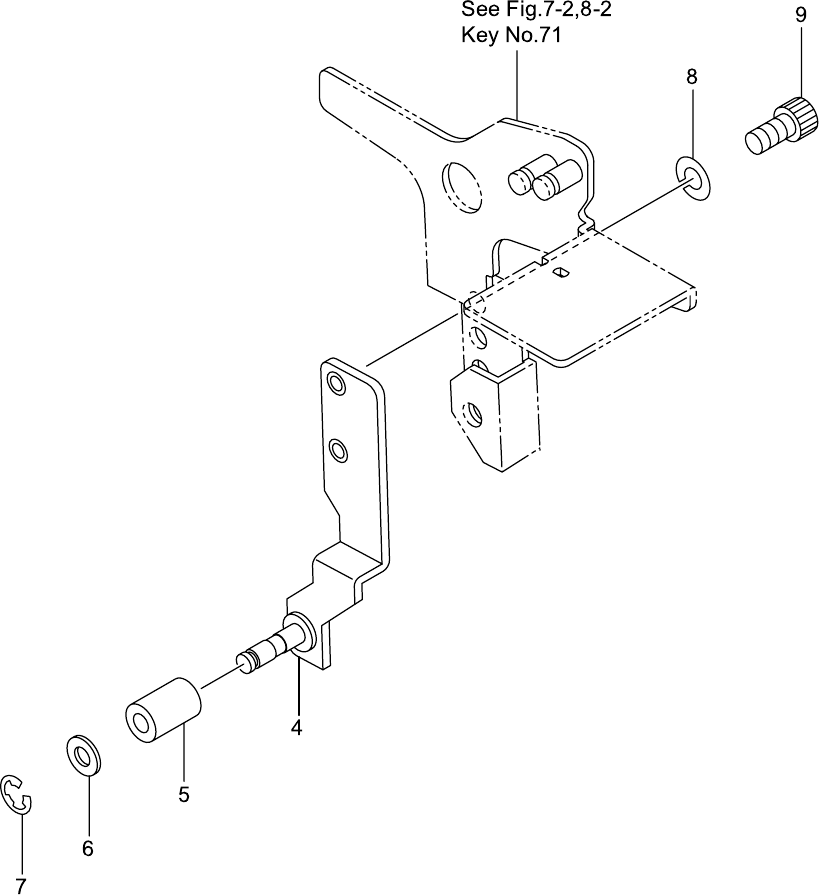 See Fig.7-2,8-2
Key No.71

9

8

4

5

6

7