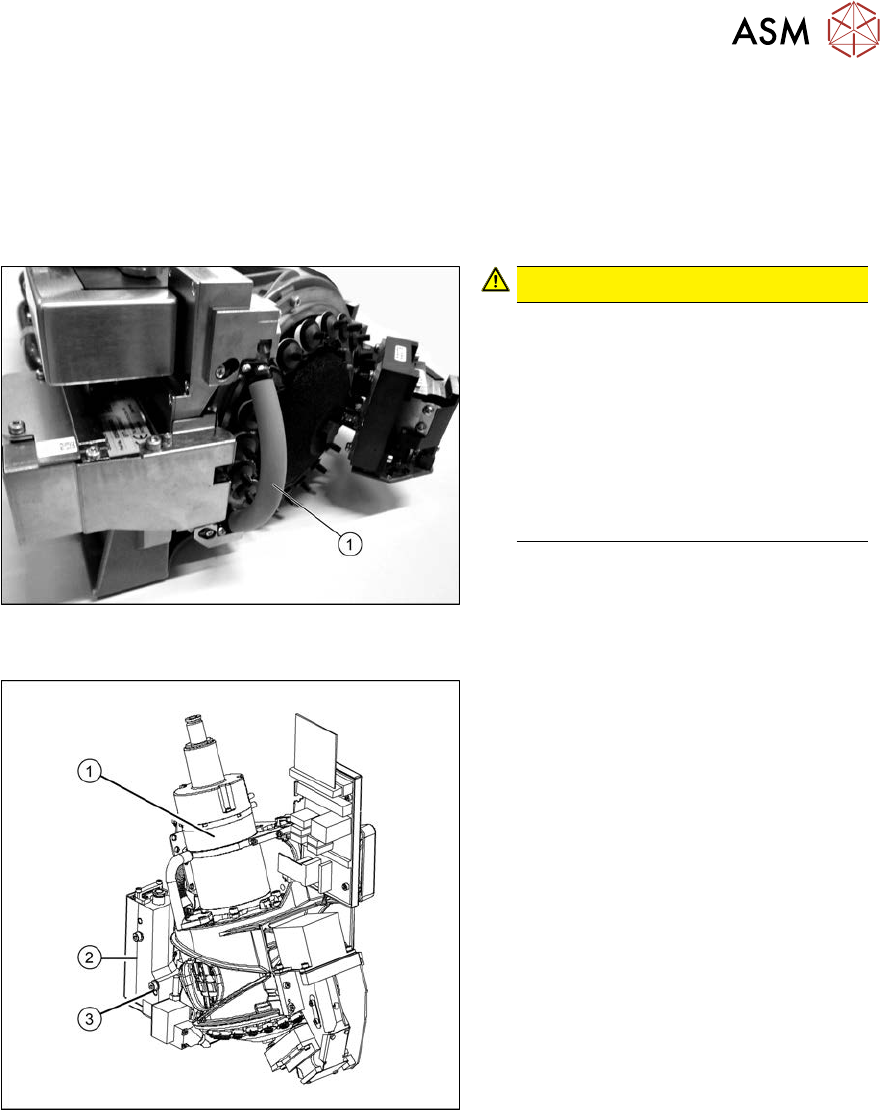 ASM

1

1

2

3