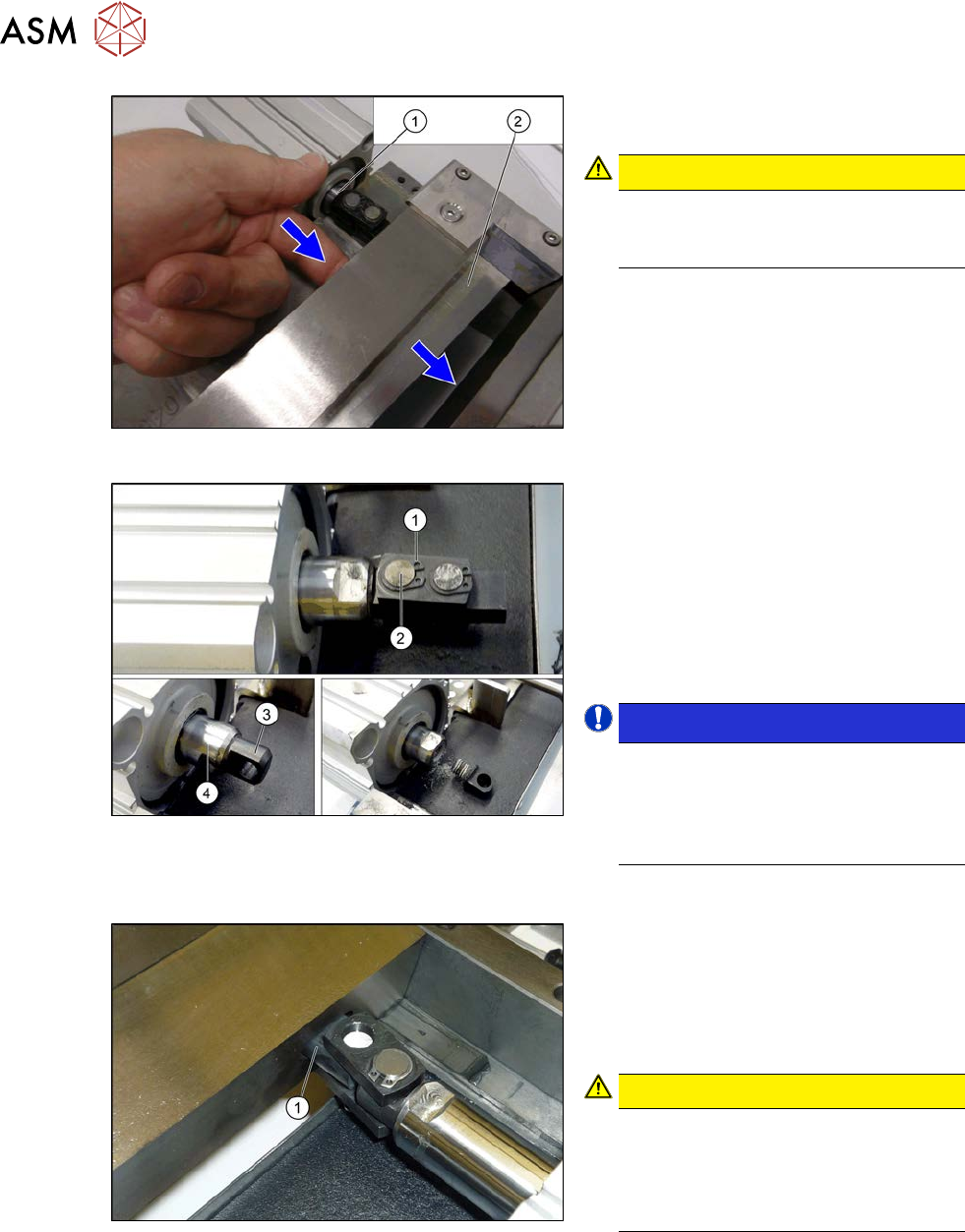 ASM

1 2

1

2

3

4

1