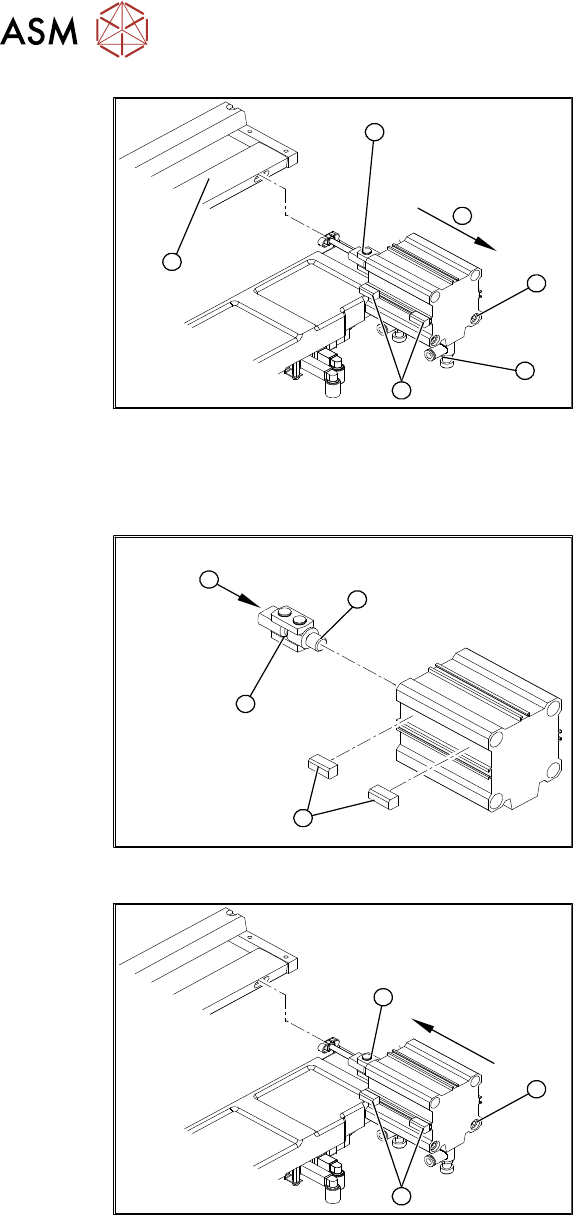 ASM