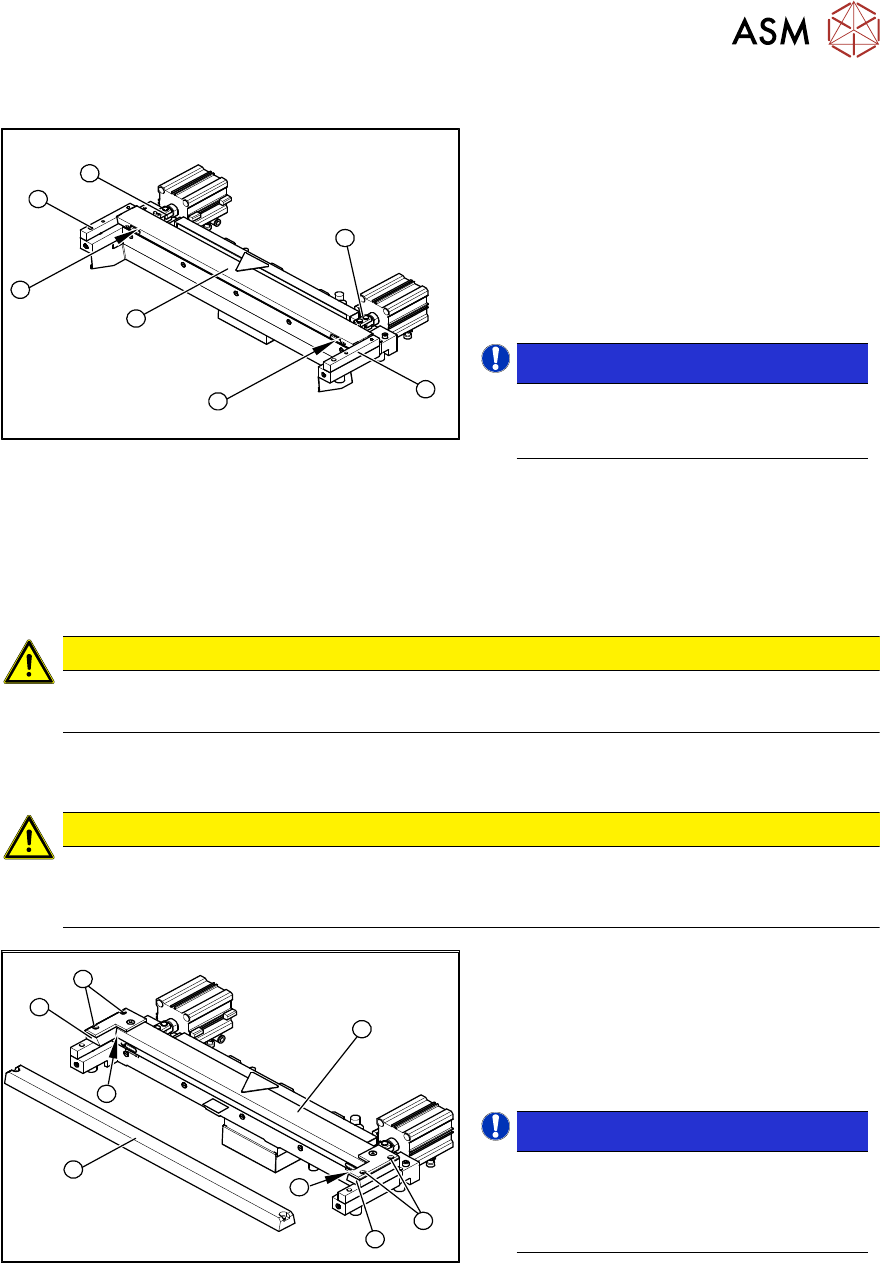 ASM