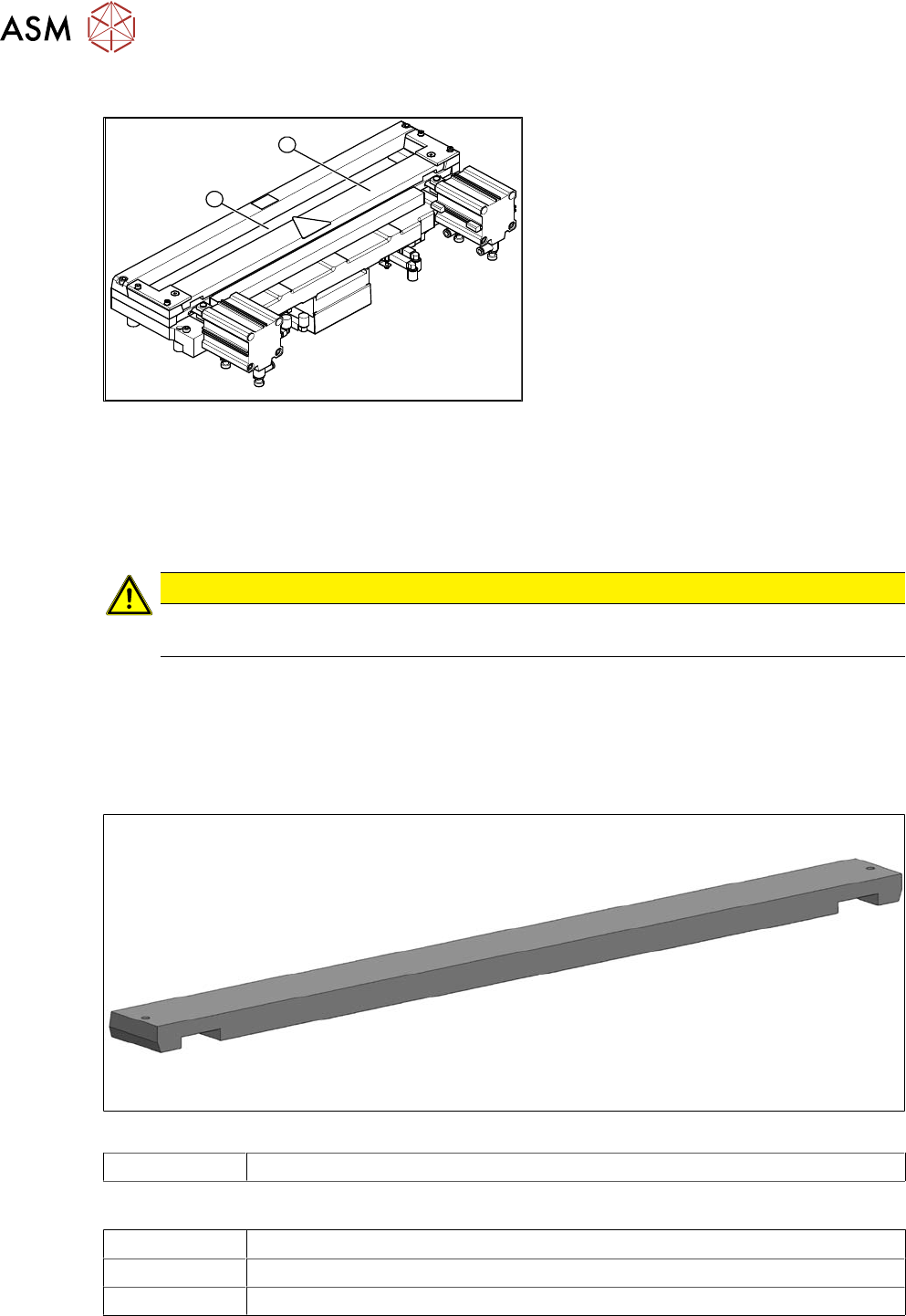 ASM