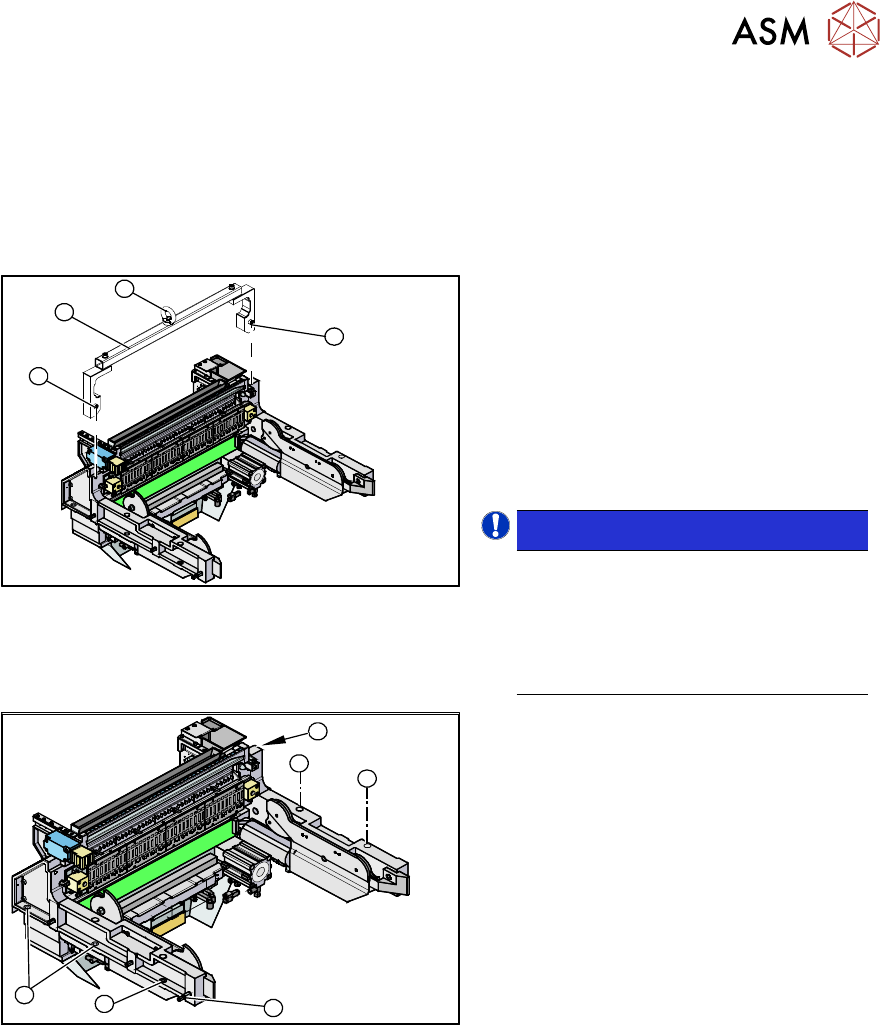 ASM