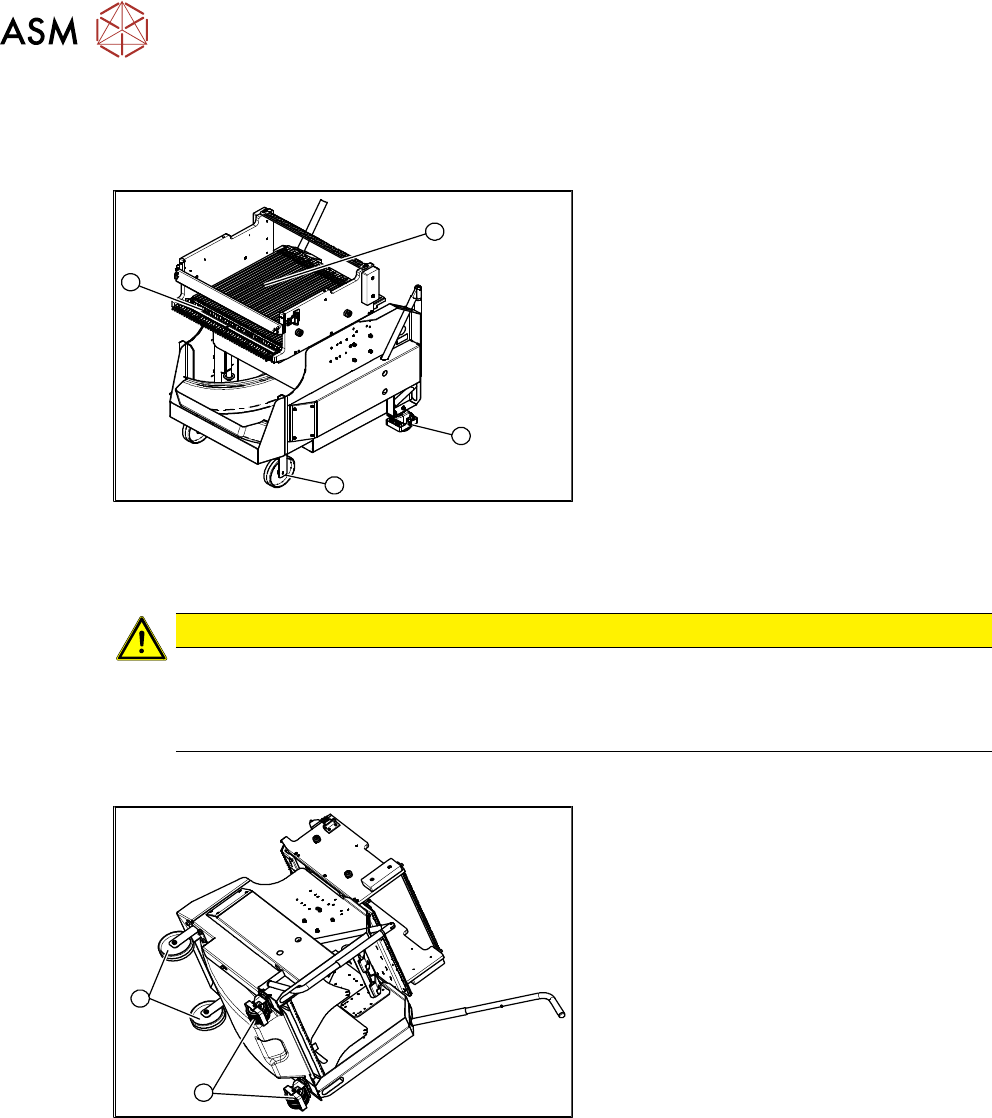 ASM