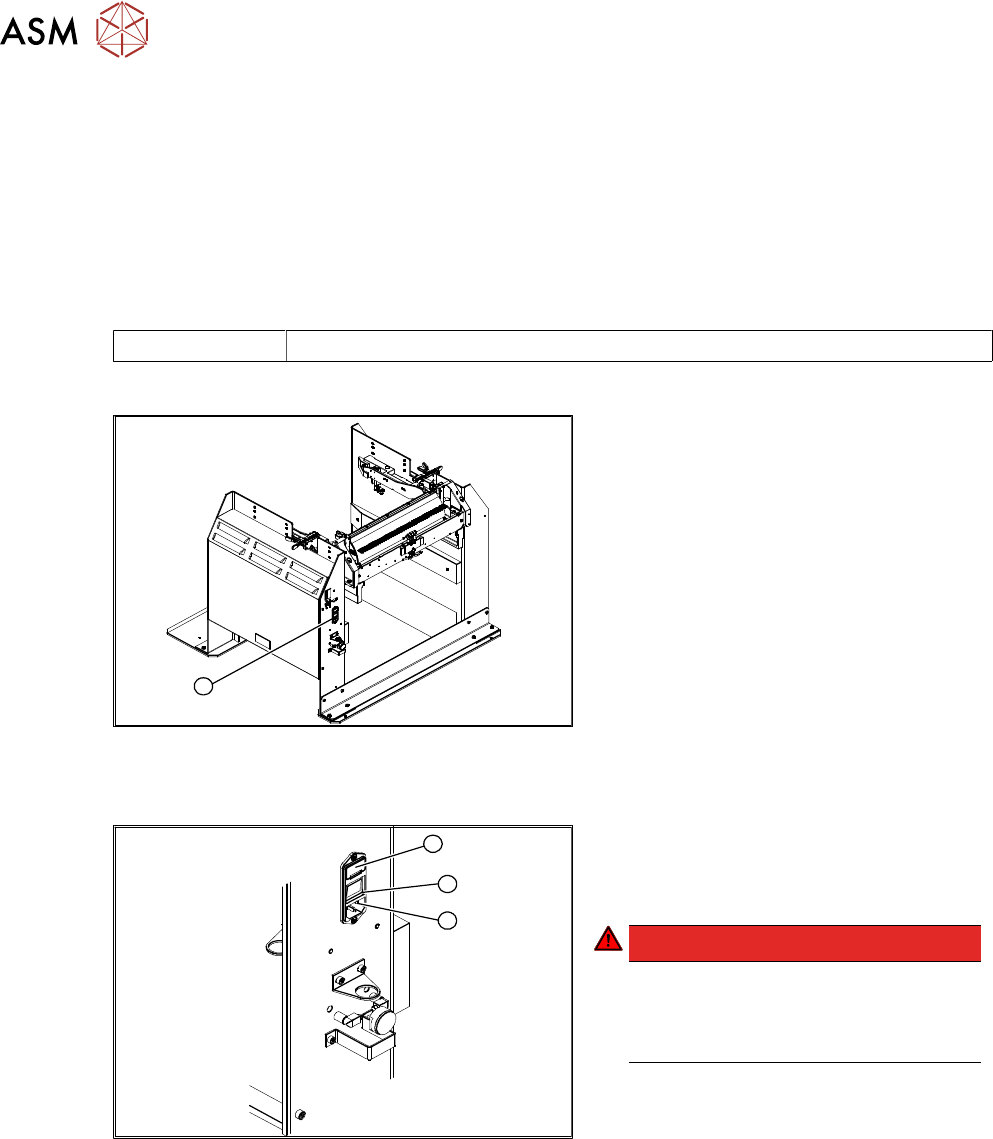 ASM