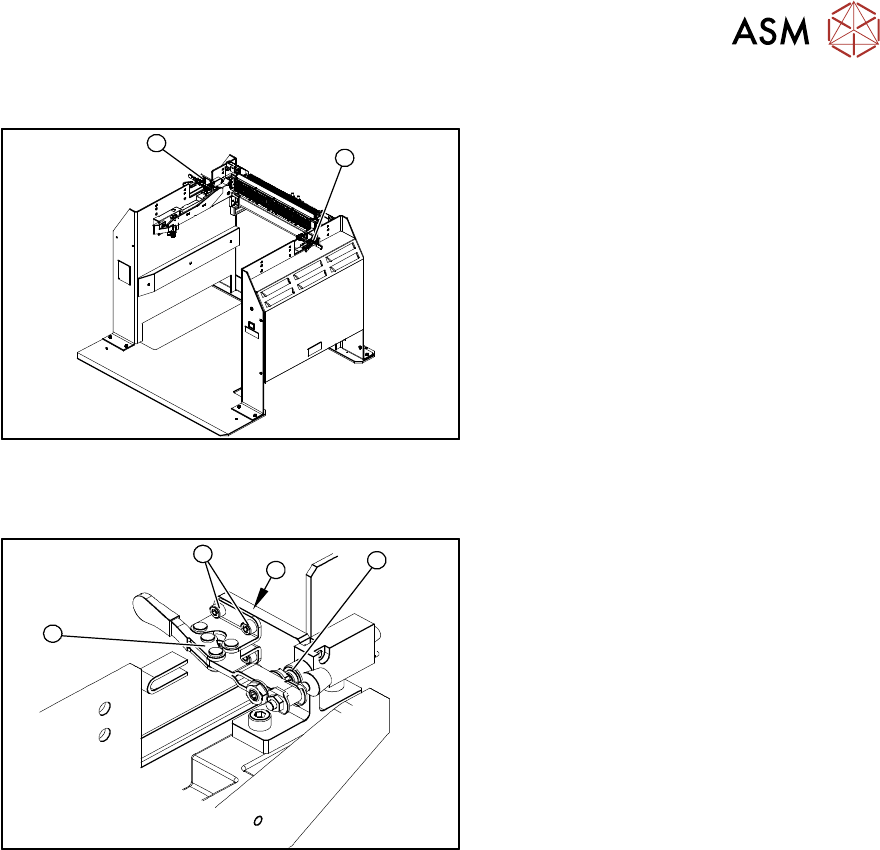 ASM