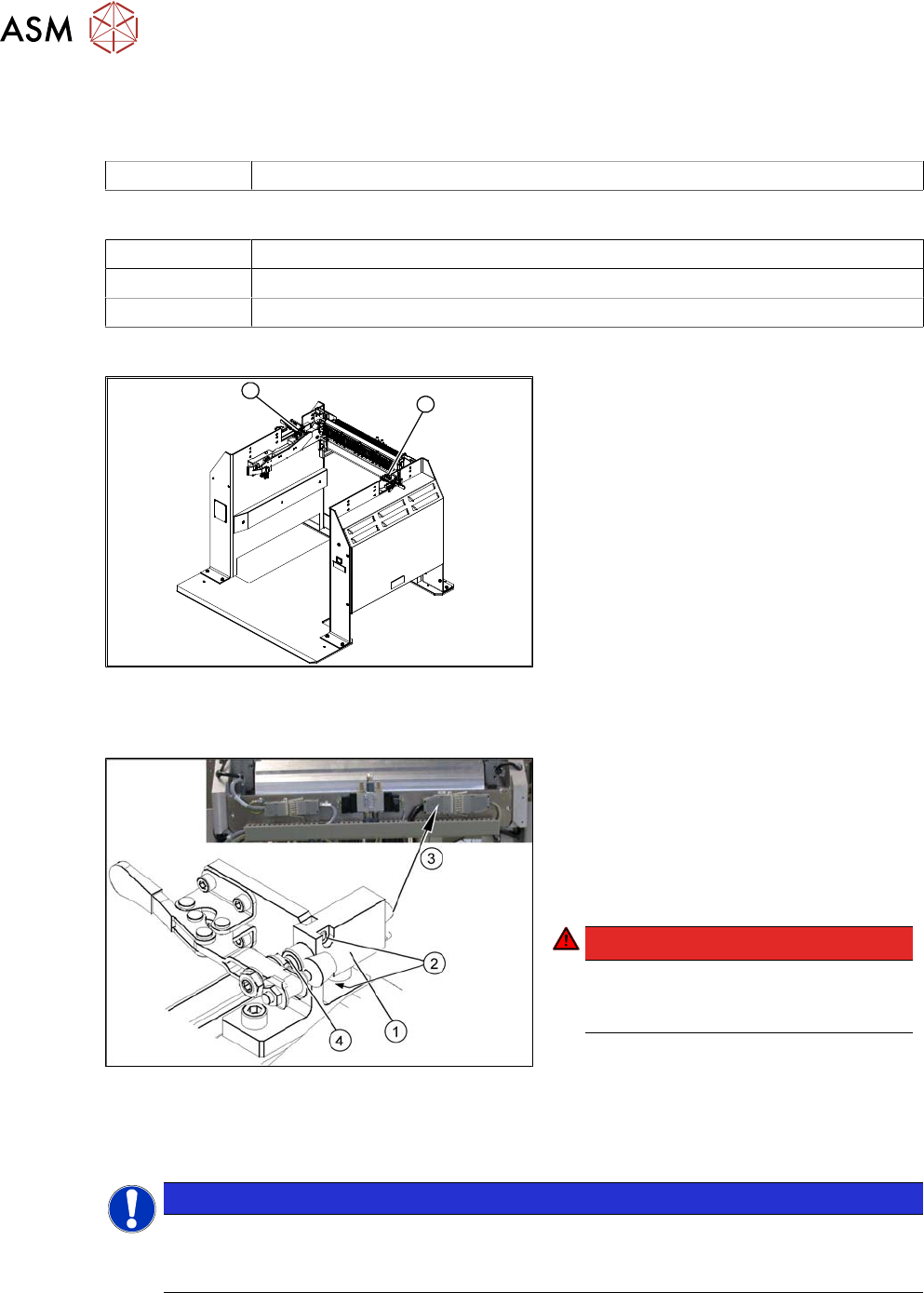 ASM

3

2

1

4