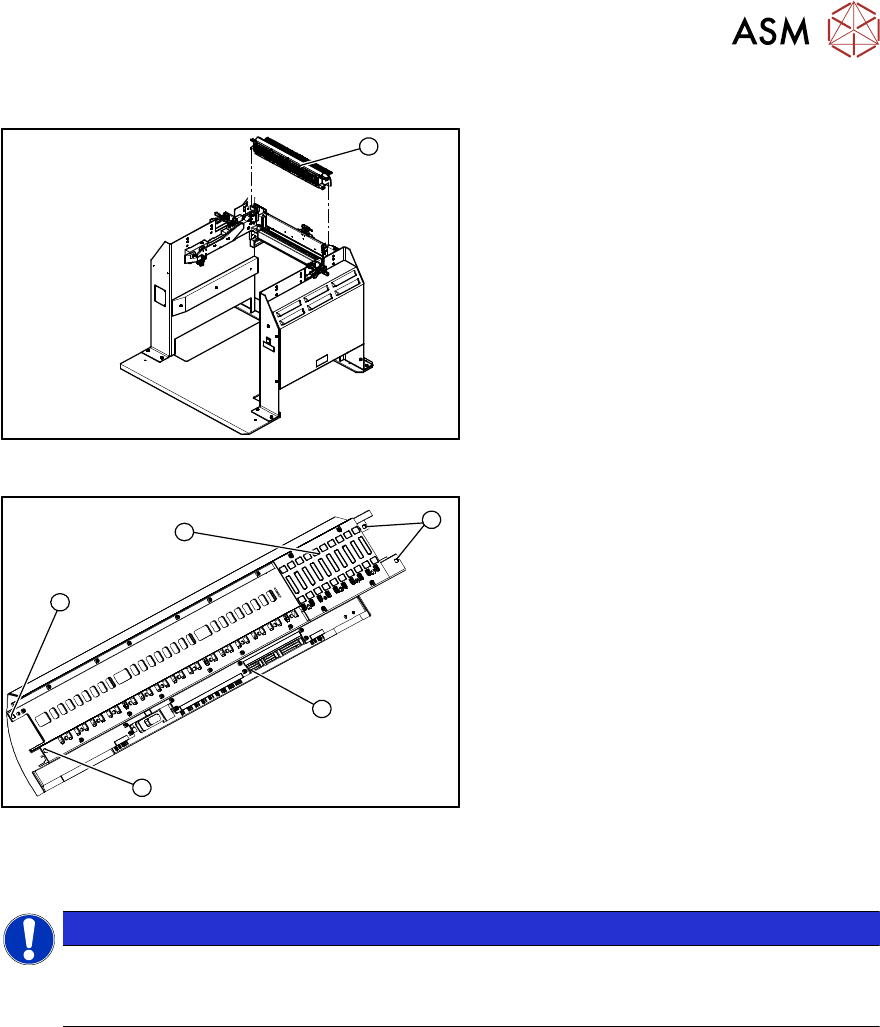 ASM