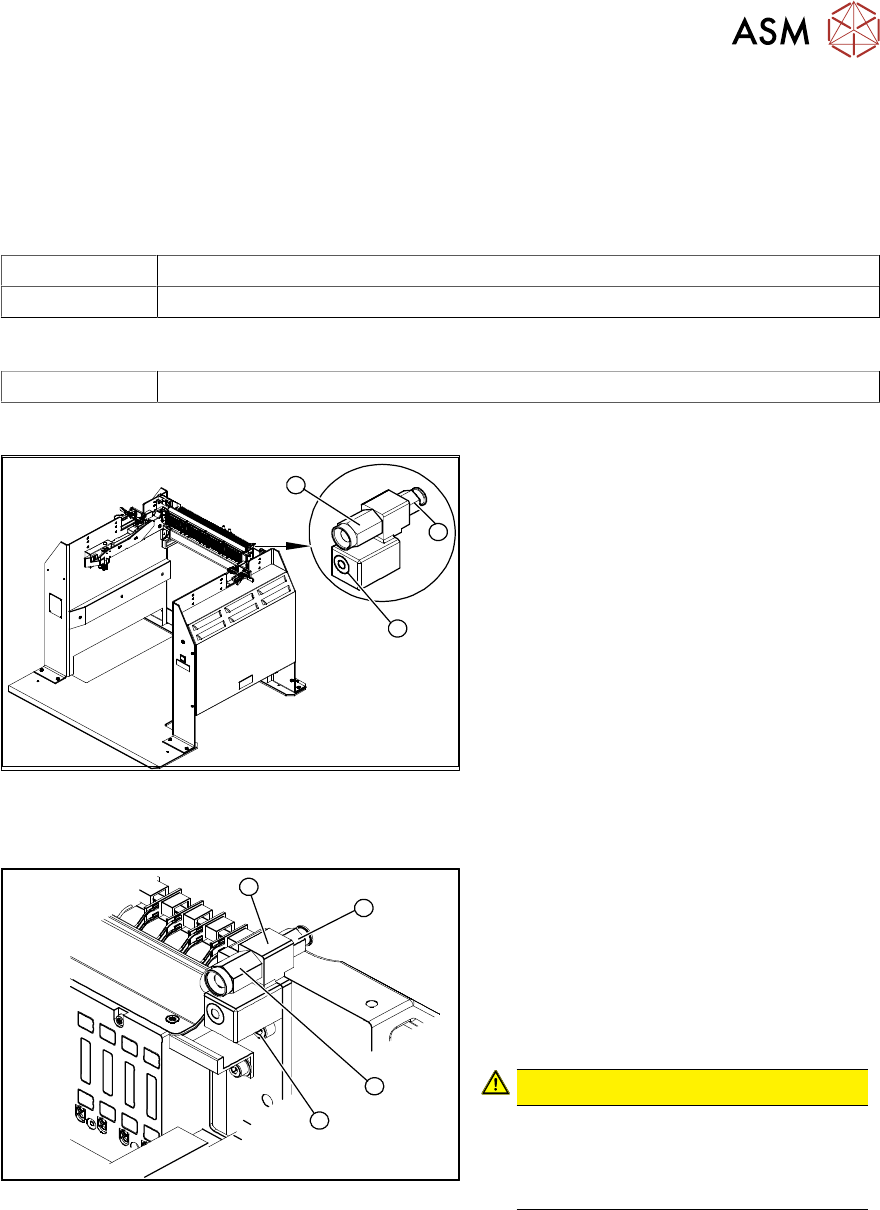 ASM