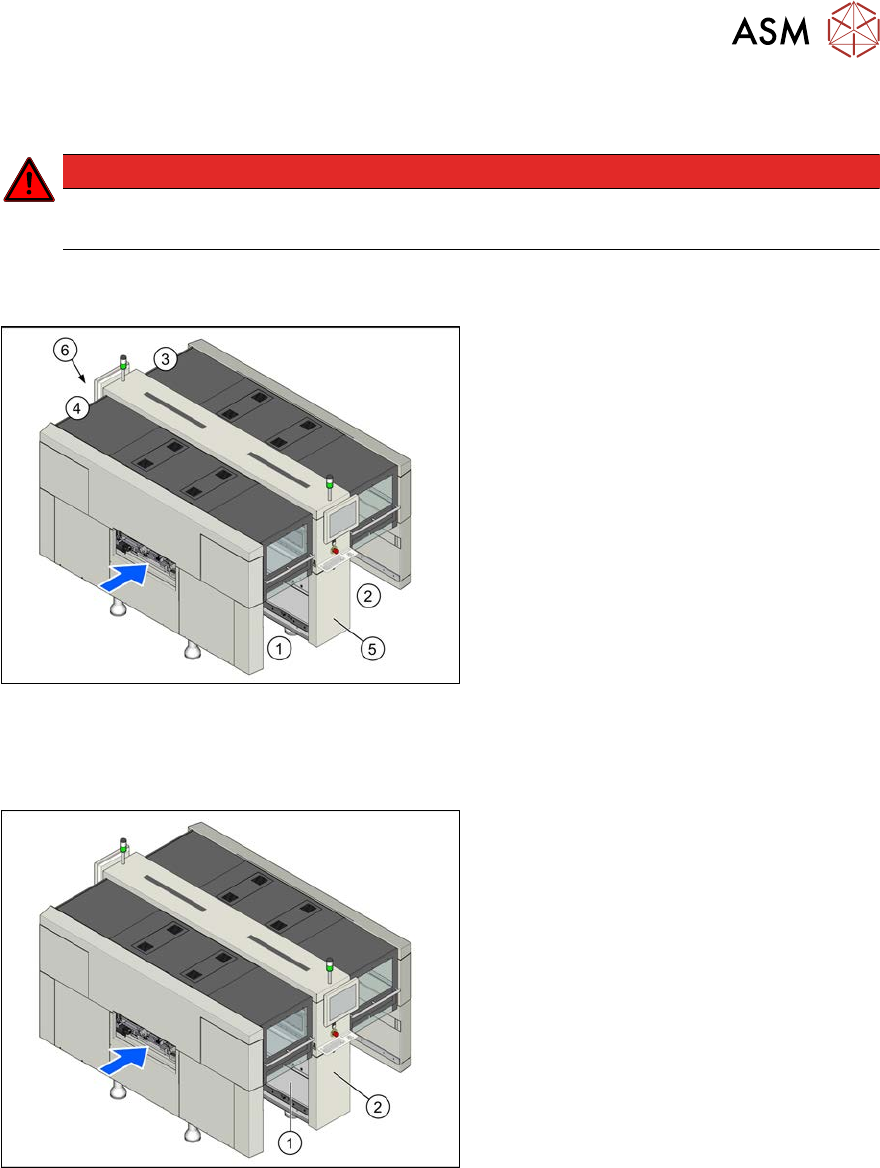 ASM

6
3
4
2
1
5

2
1