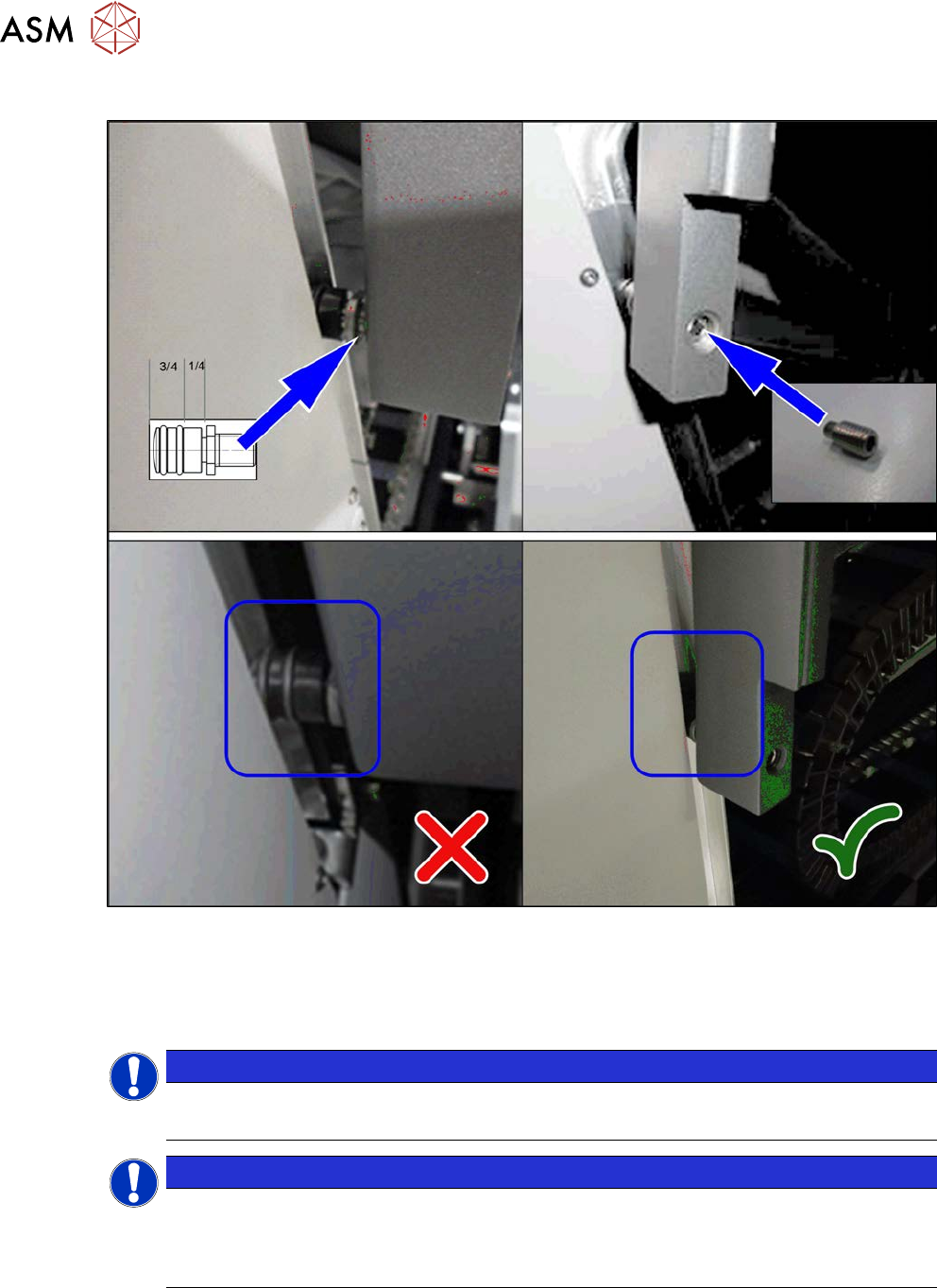 ASM

3/4 1/4