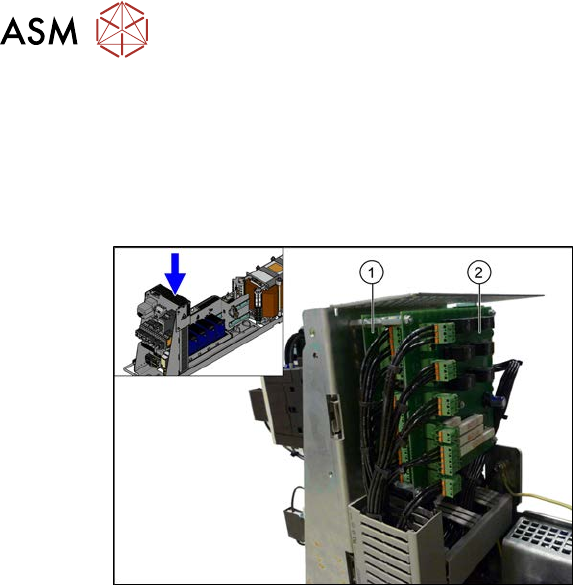 ASM

1
2