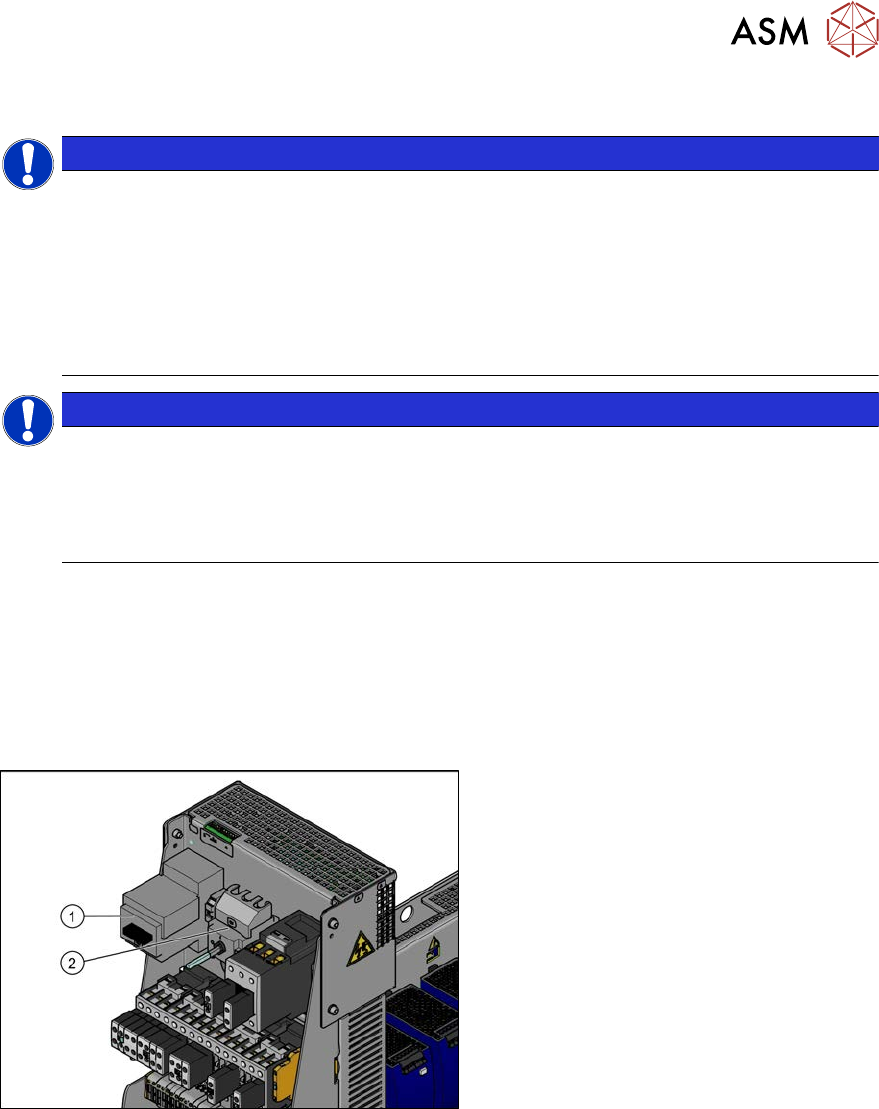 ASM

1

2