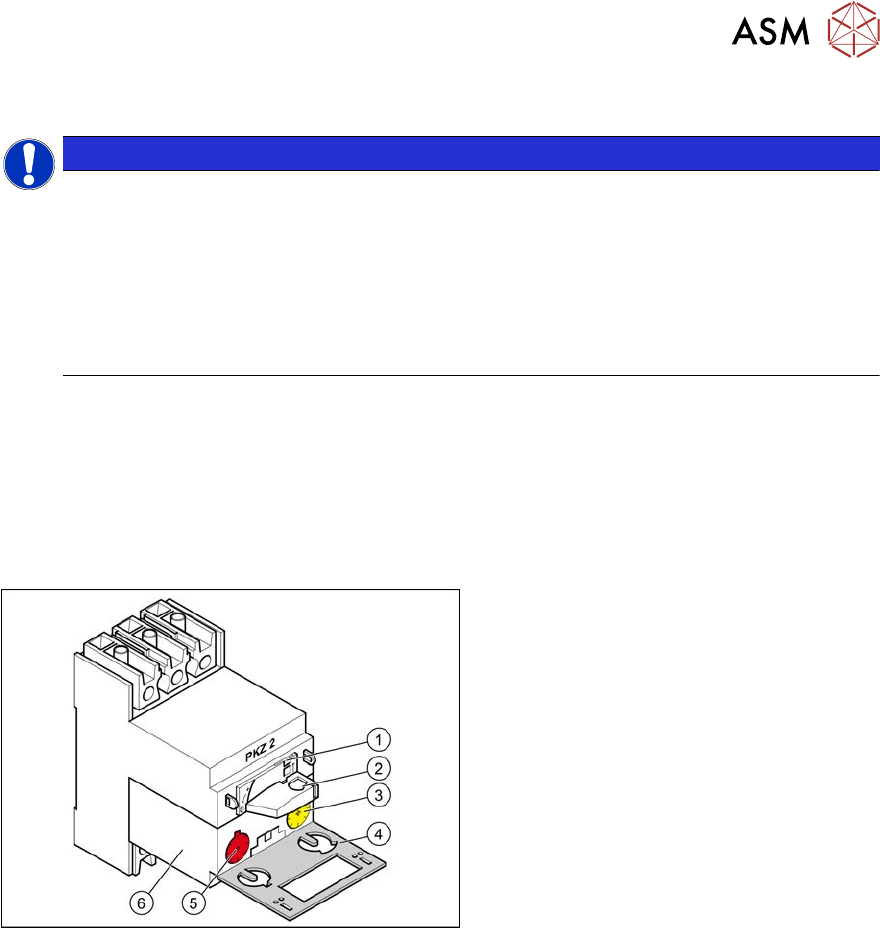 ASM

PKZ 2

1

2

3

4

5

6