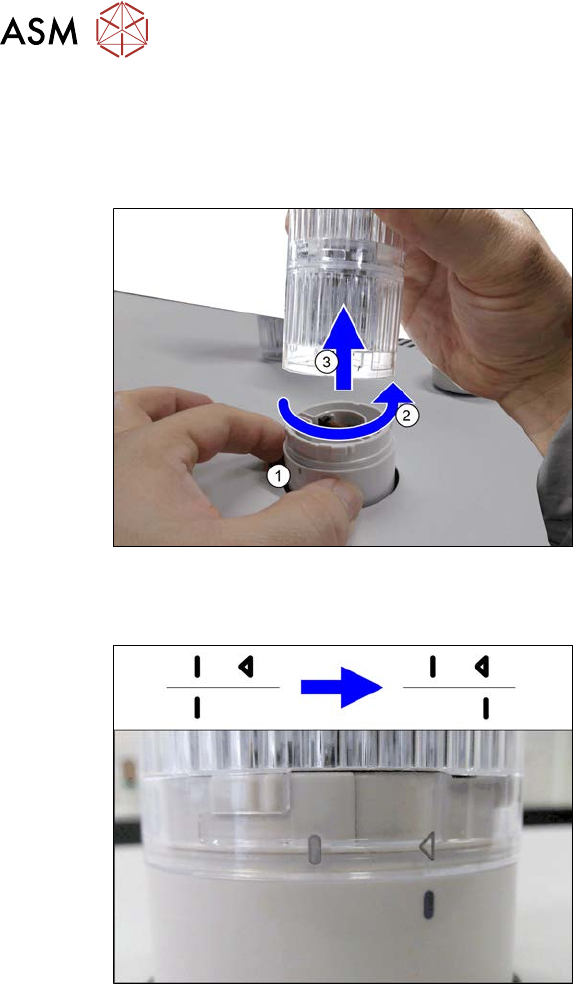 ASM

3

2

1