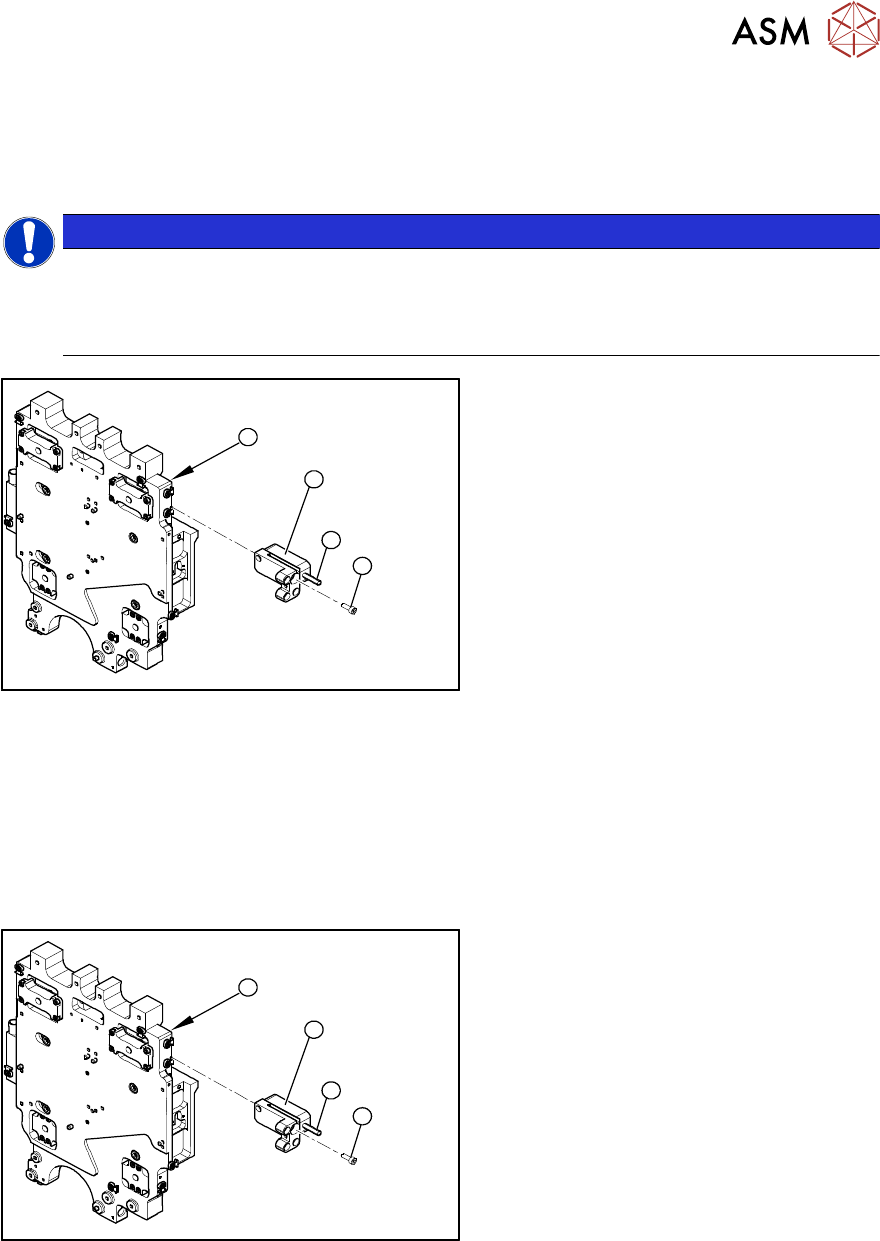 ASM