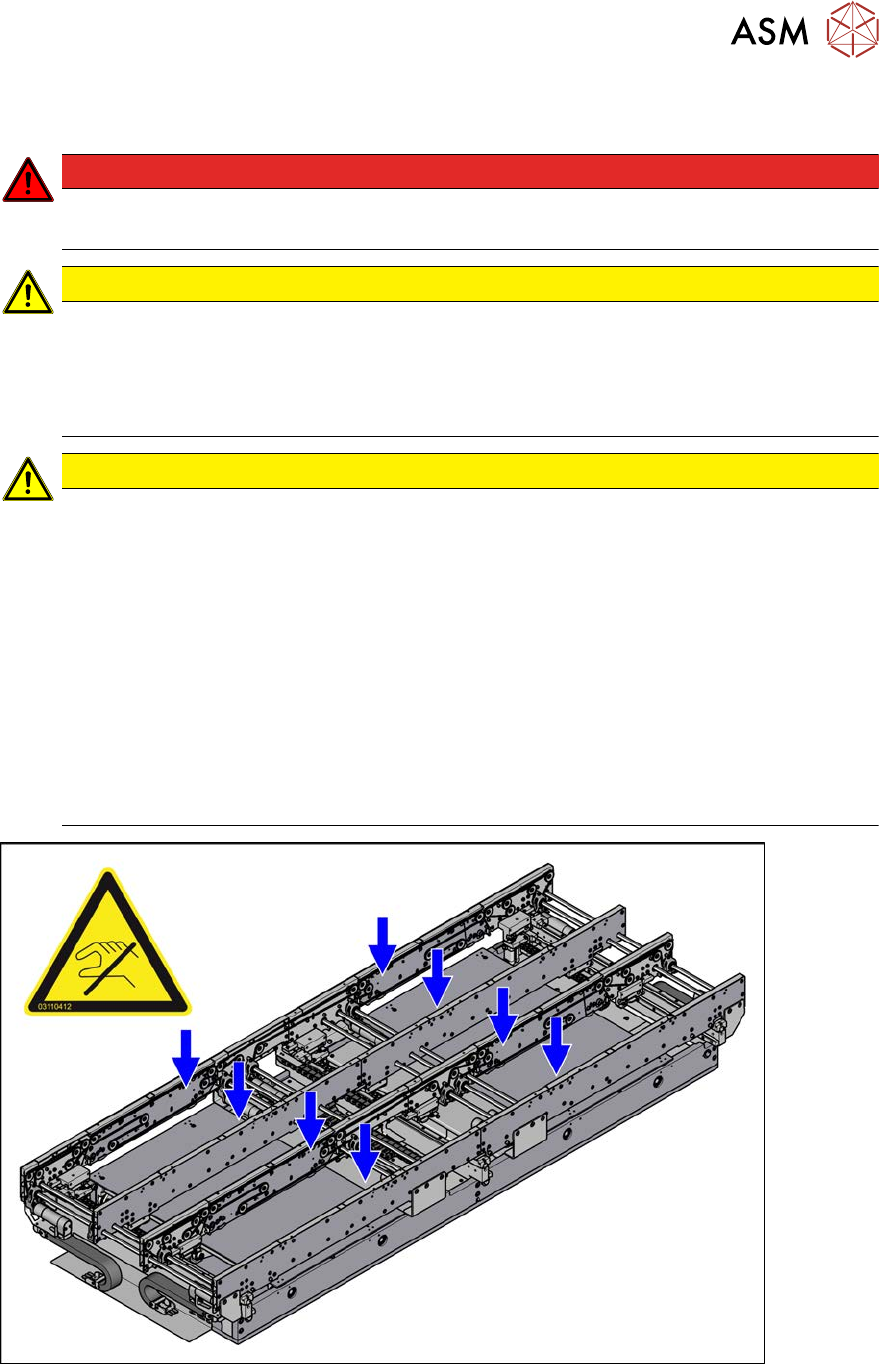 ASM

03110412