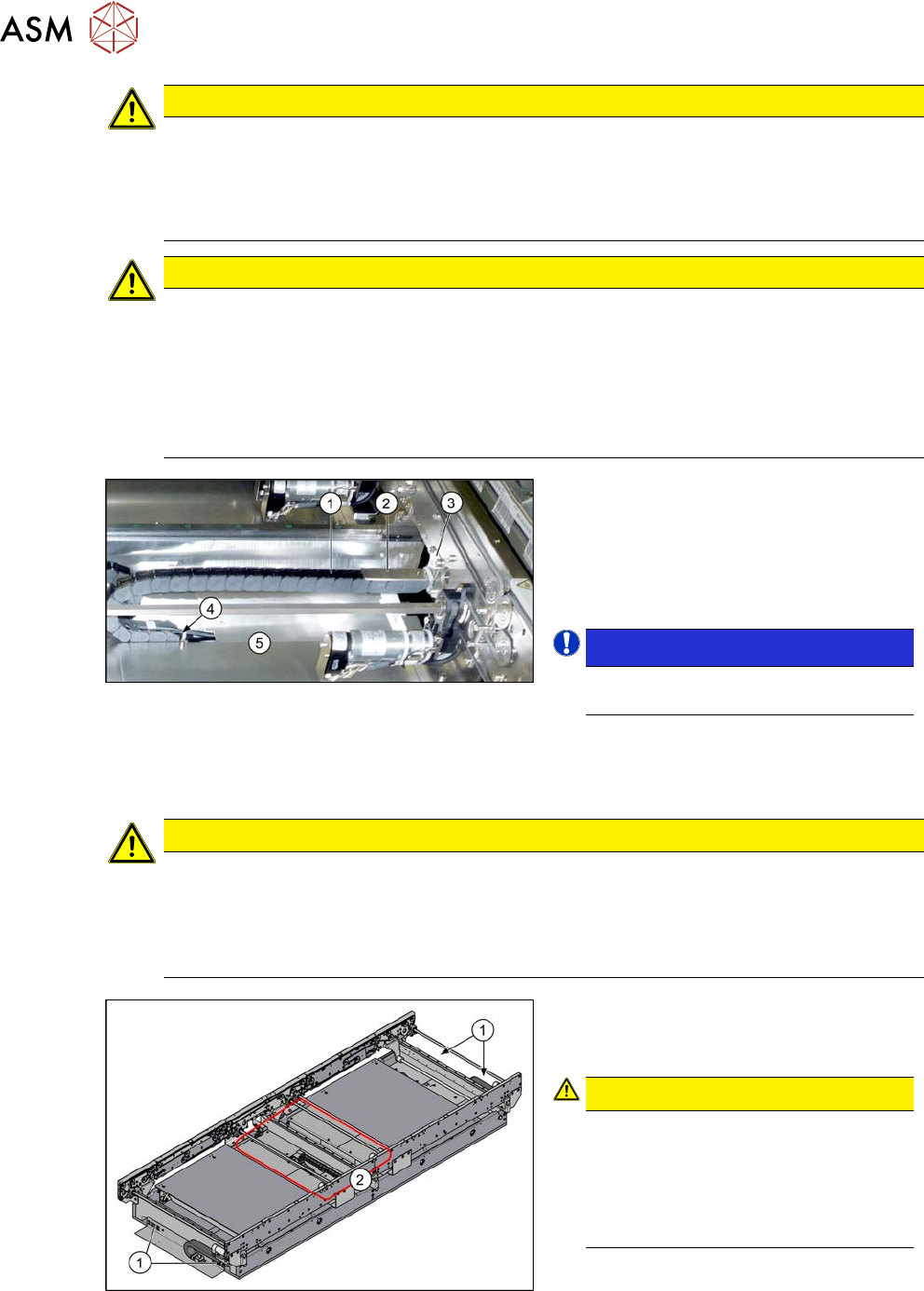 ASM

1

2

3

4

5

1

2

1