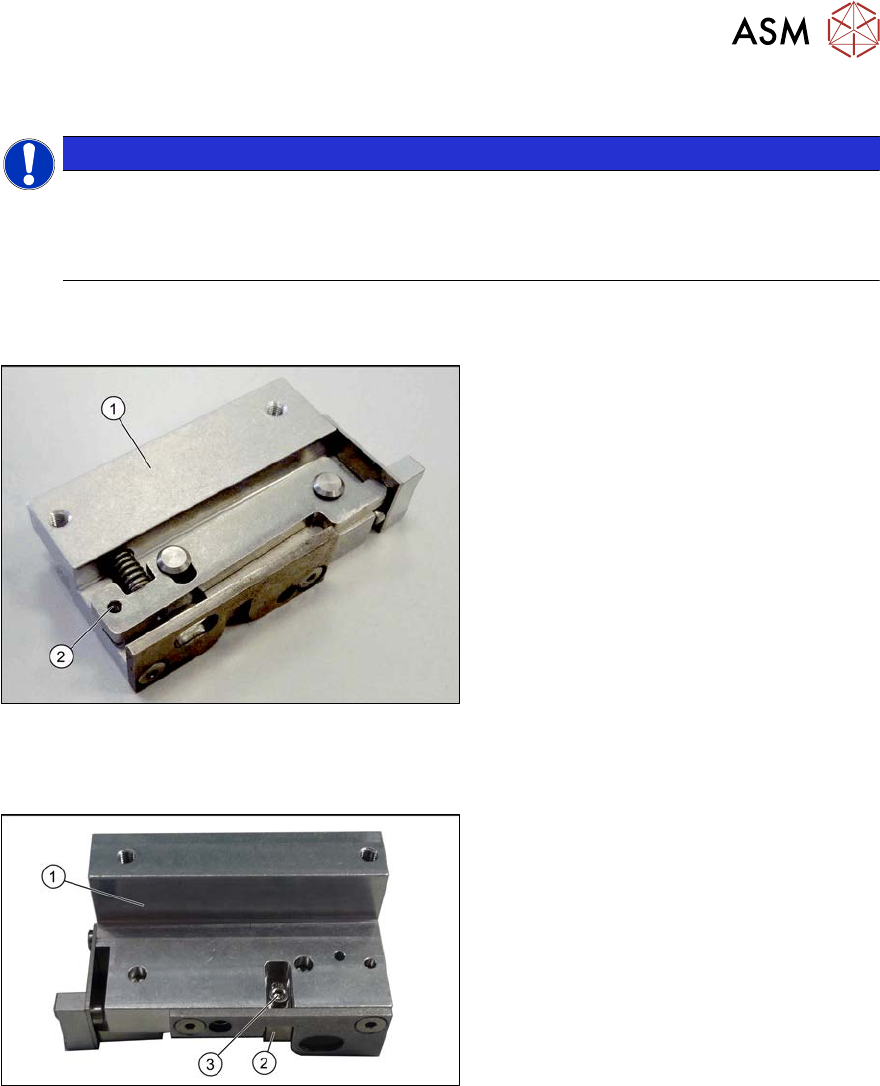 ASM

1

2

1

3 2