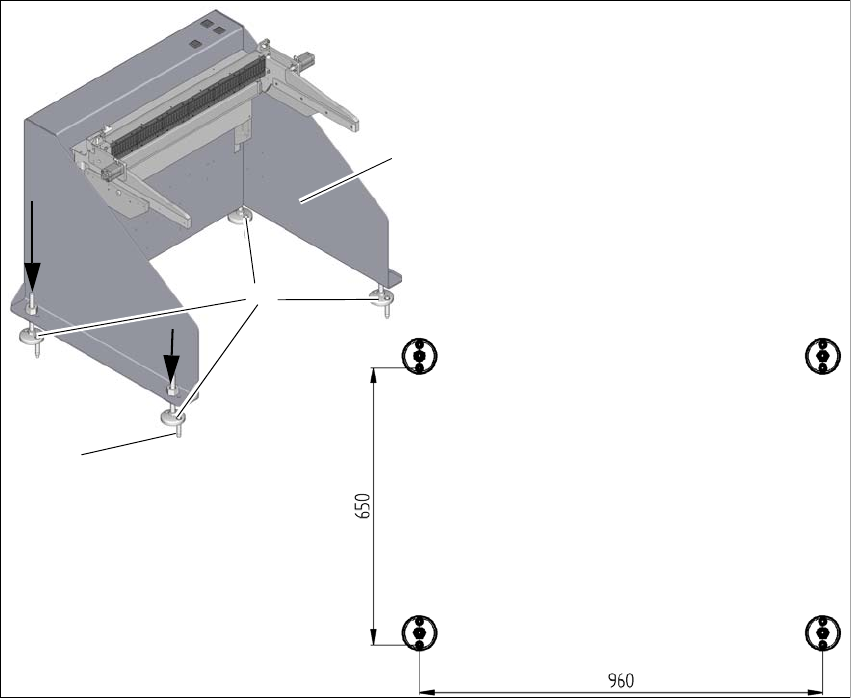 650

960