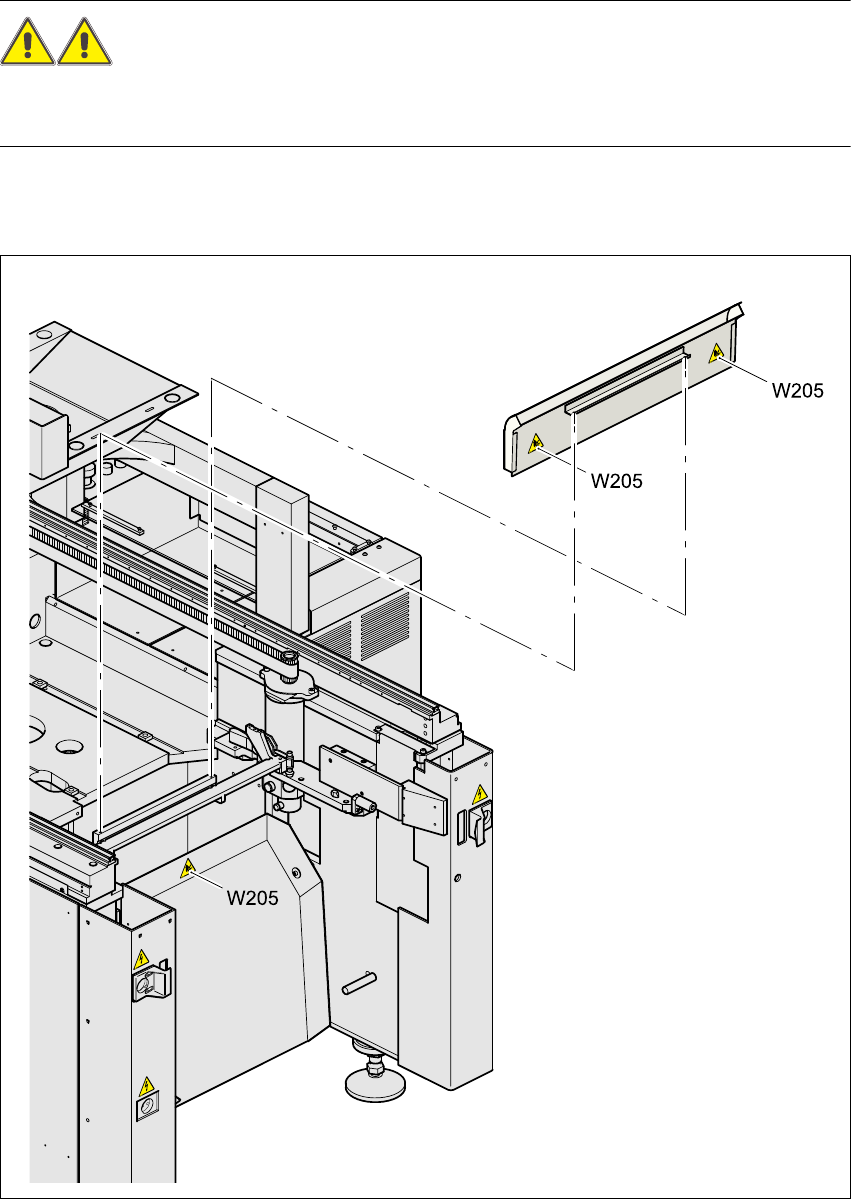 W205

W205

W205