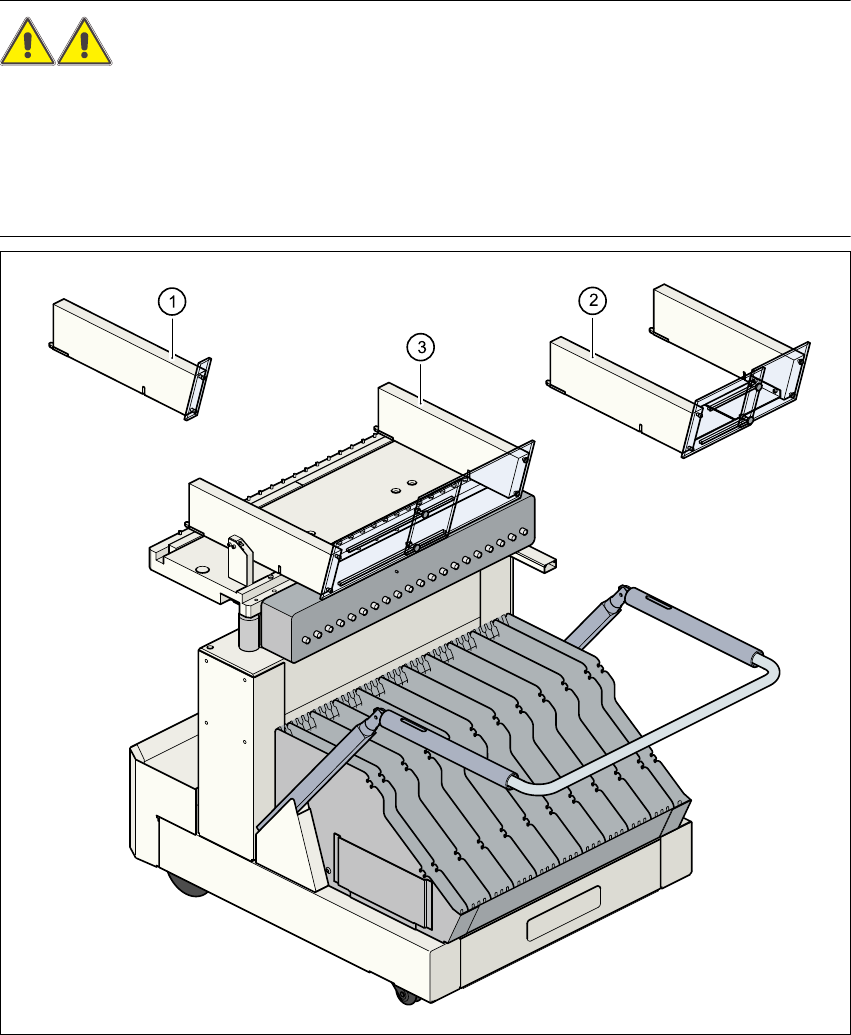 1

2

3