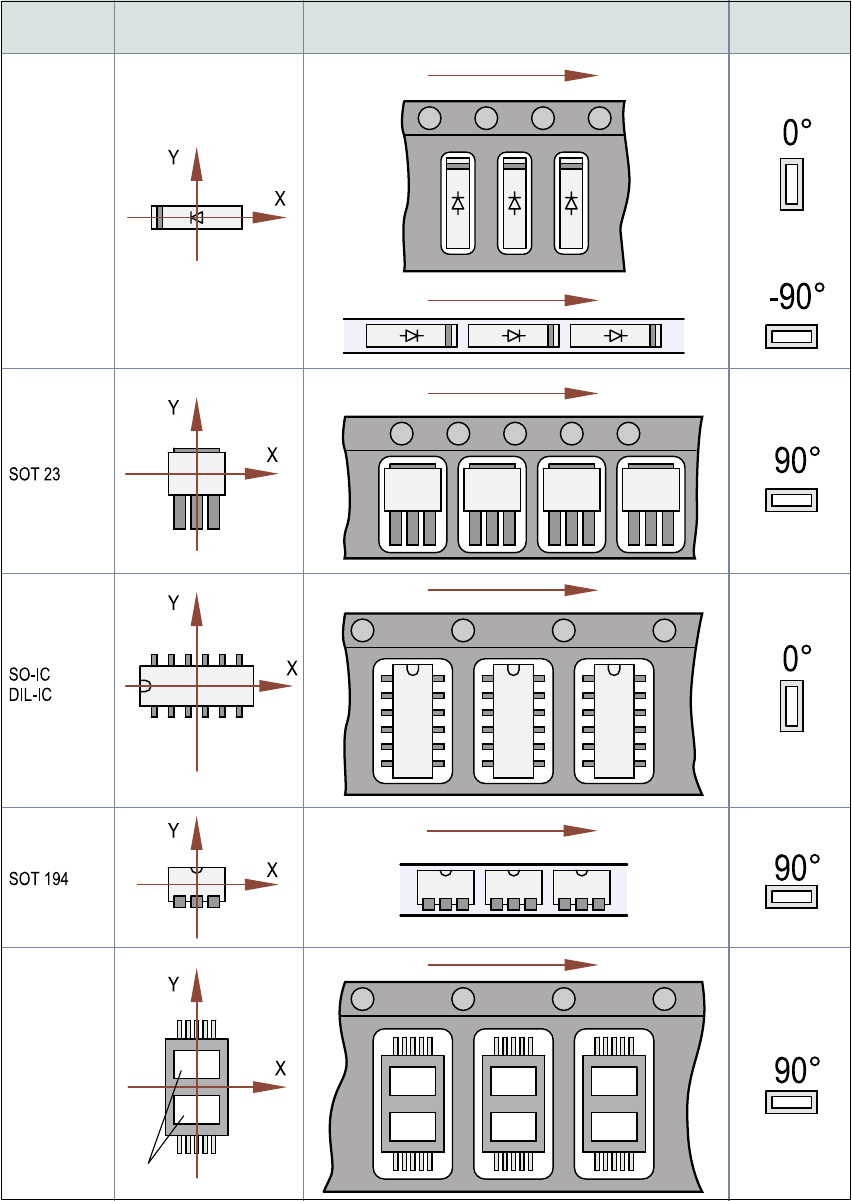 | | | | |
|---|---|---|---|
| | Y X | | 0° -90° |
| SOT 23 | Y X | | 90° |
| SO-IC DIL-IC | Y X | | 0° |
| SOT 194 | Y X | | 90° |
| | Y X | | 90° |