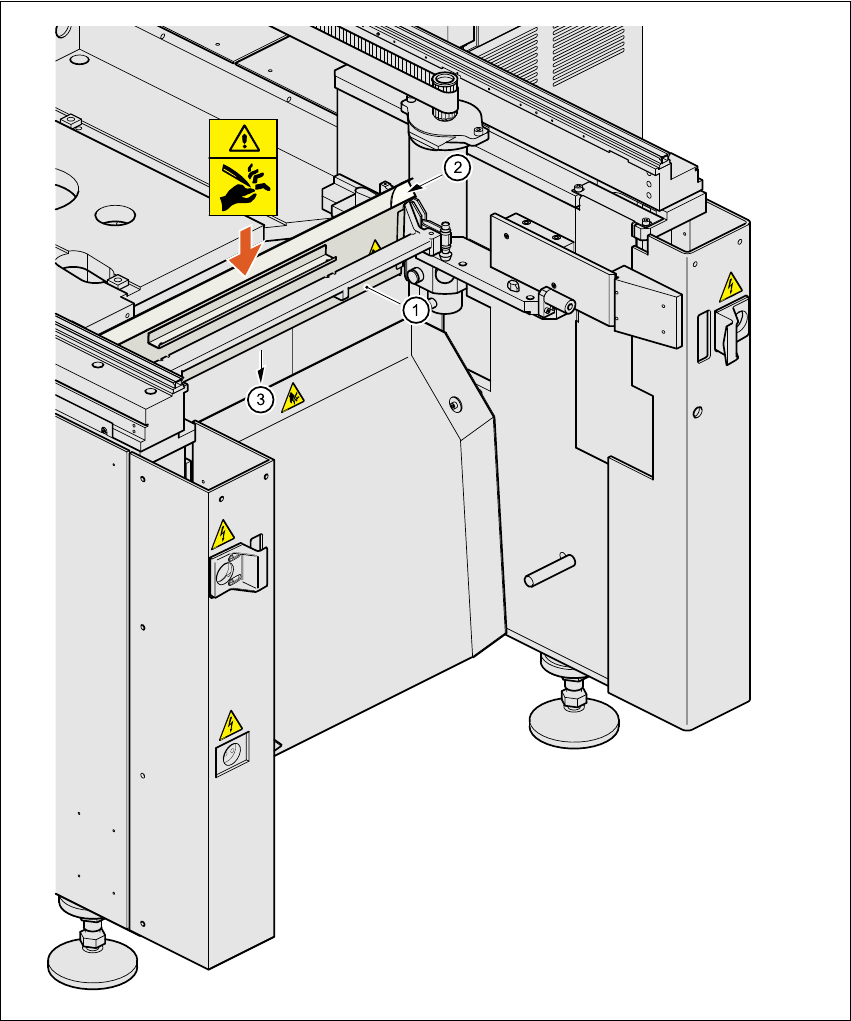 2
1
3