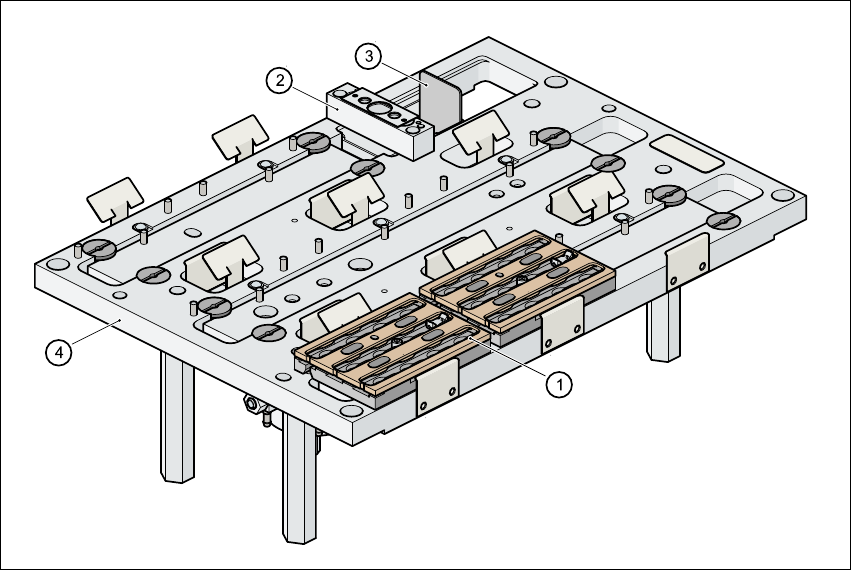 3
2
4
1